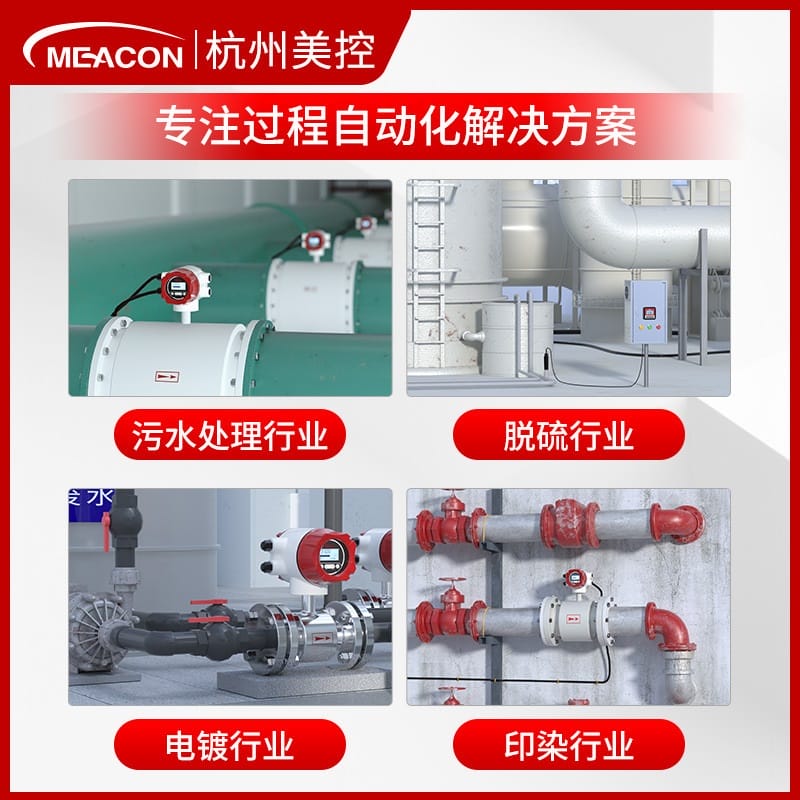 MEACON | 杭州美控

专注过程自动化解决方案

污水处理行业

脱硫行业

电镀行业

印染行业