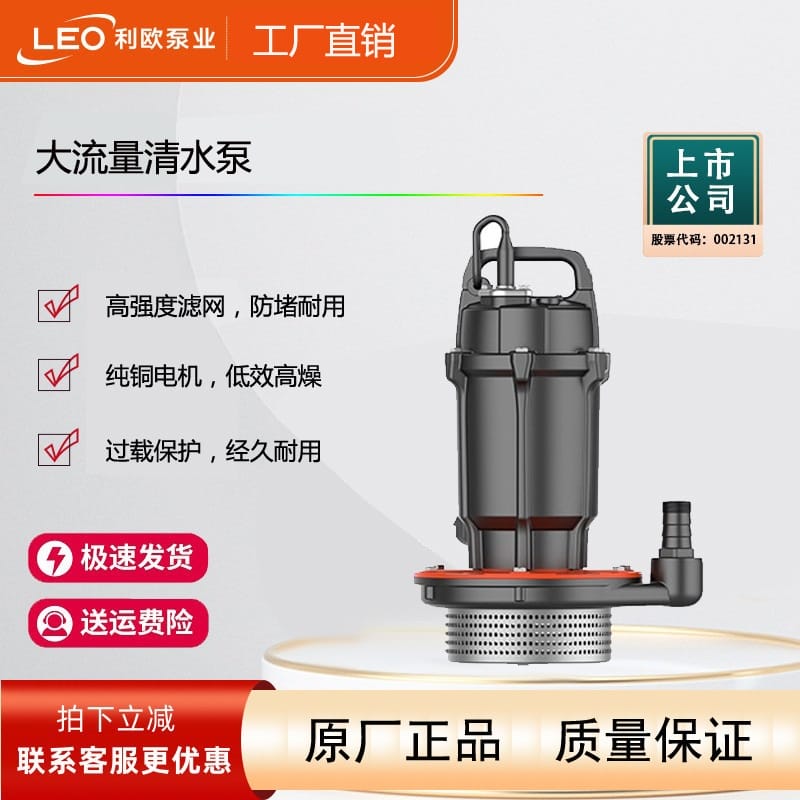 LEO 利欧泵业 工厂直销

大流量清水泵

上市公司
股票代码：002131

高强度滤网，防堵耐用

纯铜电机，低效高燥

过载保护，经久耐用

极速发货

送运费险

拍下立减
联系客服更优惠

原厂正品 质量保证