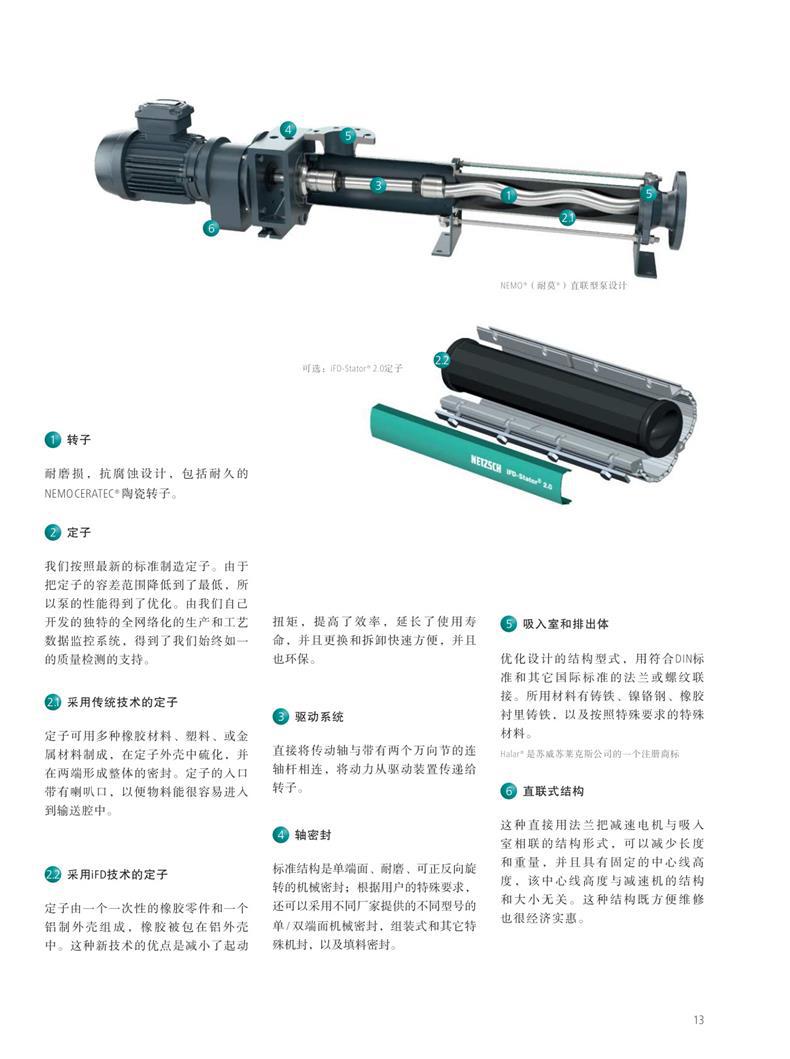 4

5

3

1

5

2.1

6

NEMO®（耐莫®）直联型泵设计

可选：iFD-Stator® 2.0定子

2.2

NETZSCH iFD-Stator® 2.0

1 转子

耐磨损，抗腐蚀设计，包括耐久的NEMOCERATEC®陶瓷转子。

2 定子

我们按照最新的标准制造定子。由于把定子的容差范围降低到了最低，所以泵的性能得到了优化。由我们自己开发的独特的全网络化的生产和工艺数据监控系统，得到了我们始终如一的质量检测的支持。

2.1 采用传统技术的定子

定子可用多种橡胶材料、塑料、或金属材料制成，在定子外壳中硫化，并在两端形成整体的密封。定子的入口带有喇叭口，以便物料能很容易进入到输送腔中。

2.2 采用iFD技术的定子

定子由一个一次性的橡胶零件和一个铝制外壳组成，橡胶被包在铝外壳中。这种新技术的优点是减小了起动扭矩，提高了效率，延长了使用寿命，并且更换和拆卸快速方便，并且也环保。

3 驱动系统

直接将传动轴与带有两个万向节的连轴杆相连，将动力从驱动装置传递给转子。

4 轴密封

标准结构是单端面、耐磨、可正反向旋转的机械密封；根据用户的特殊要求，还可以采用不同厂家提供的不同型号的单/双端面机械密封，组装式和其它特殊机封，以及填料密封。

5 吸入室和排出体

优化设计的结构型式，用符合DIN标准和其它国际标准的法兰或螺纹联接。所用材料有铸铁、镍铬钢、橡胶衬里铸铁，以及按照特殊要求的特殊材料。

Halar® 是苏威苏莱克斯公司的一个注册商标

6 直联式结构

这种直接用法兰把减速电机与吸入室相联的结构形式，可以减少长度和重量，并且具有固定的中心线高度，该中心线高度与减速机的结构和大小无关。这种结构既方便维修也很经济实惠。

13