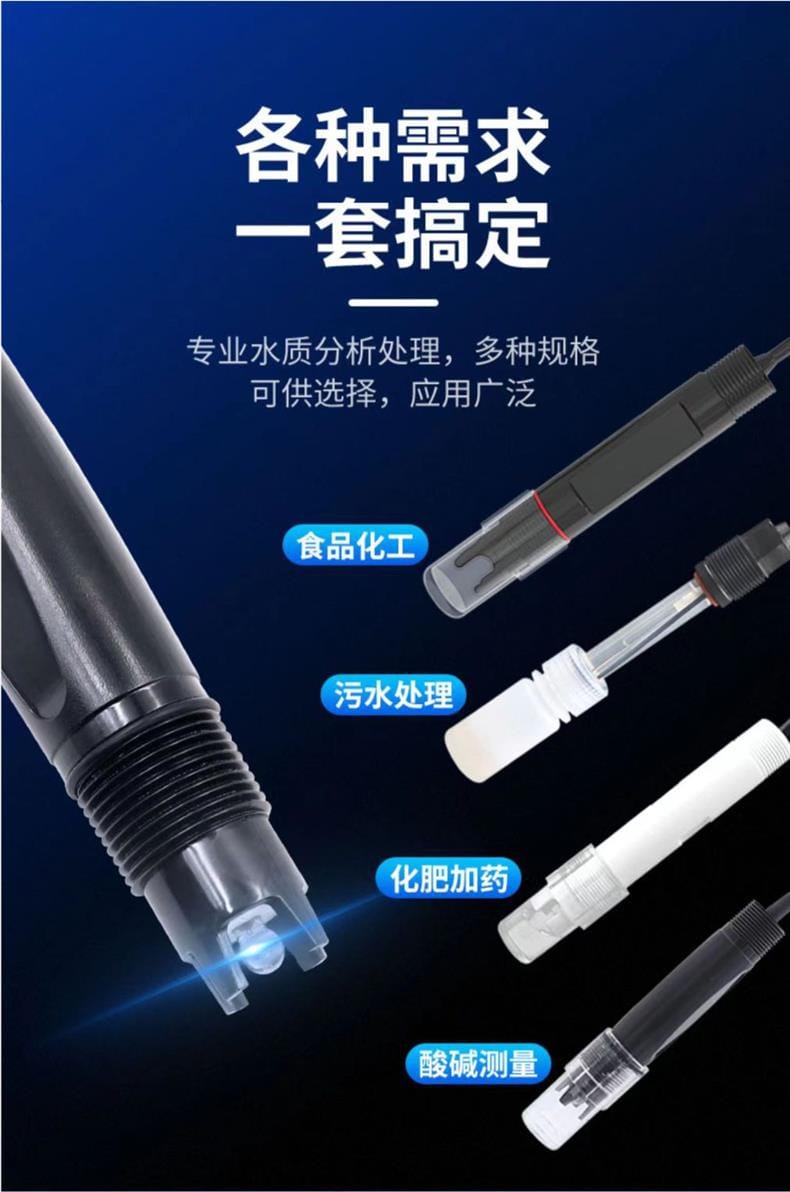 各种需求
一套搞定

专业水质分析处理，多种规格可供选择，应用广泛

食品化工

污水处理

化肥加药

酸碱测量