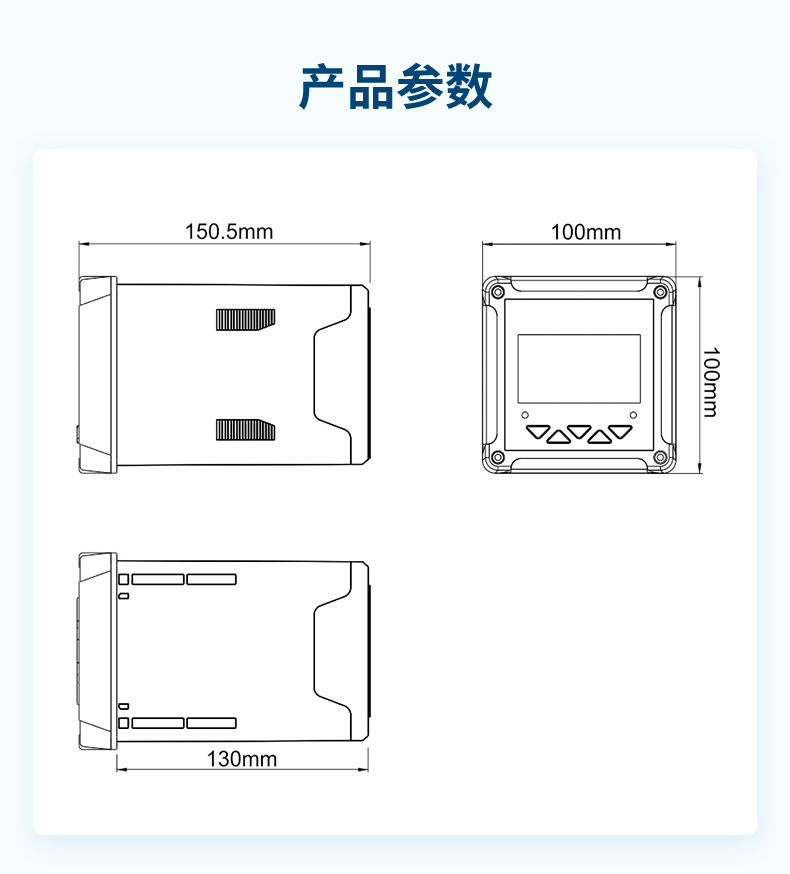 产品参数

150.5mm

100mm

100mm

130mm