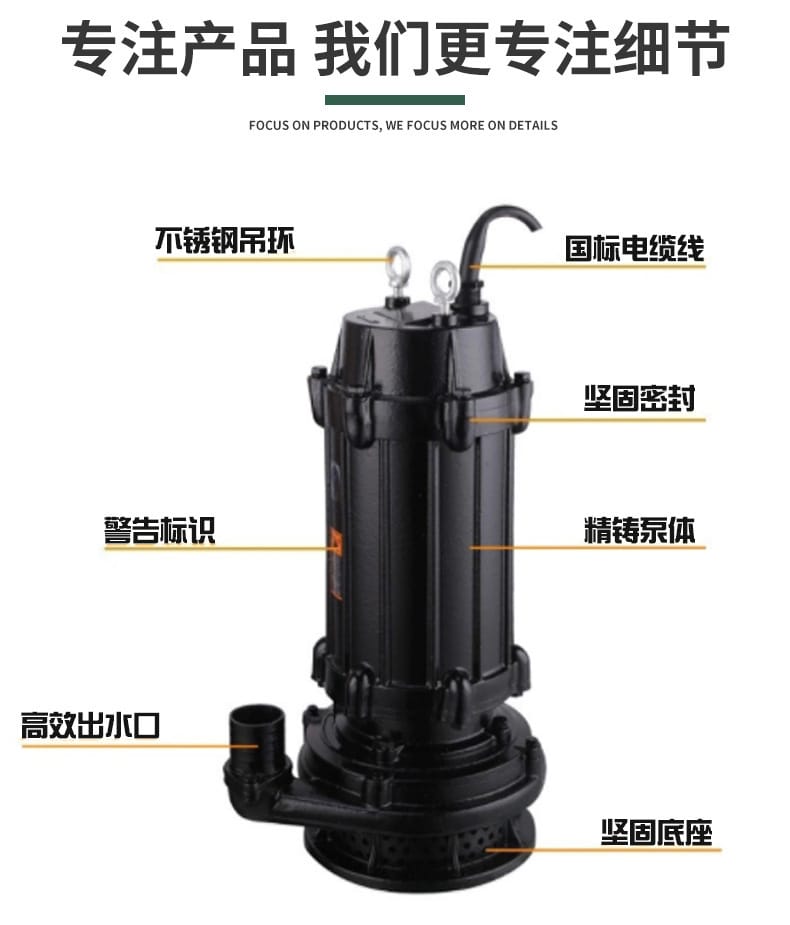 专注产品 我们更专注细节

FOCUS ON PRODUCTS, WE FOCUS MORE ON DETAILS

不锈钢吊环

国标电缆线

坚固密封

警告标识

精铸泵体

高效出水口

坚固底座