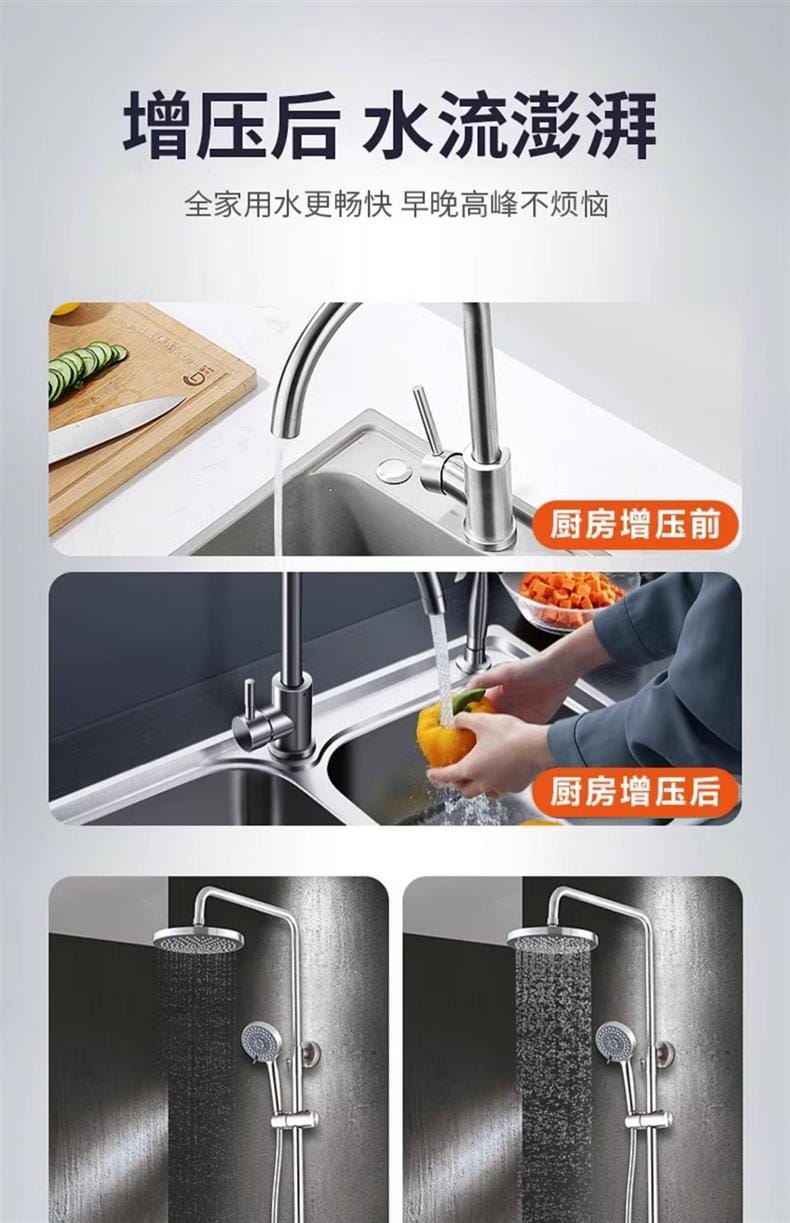 增压后 水流澎湃

全家用水更畅快 早晚高峰不烦恼

厨房增压前

厨房增压后