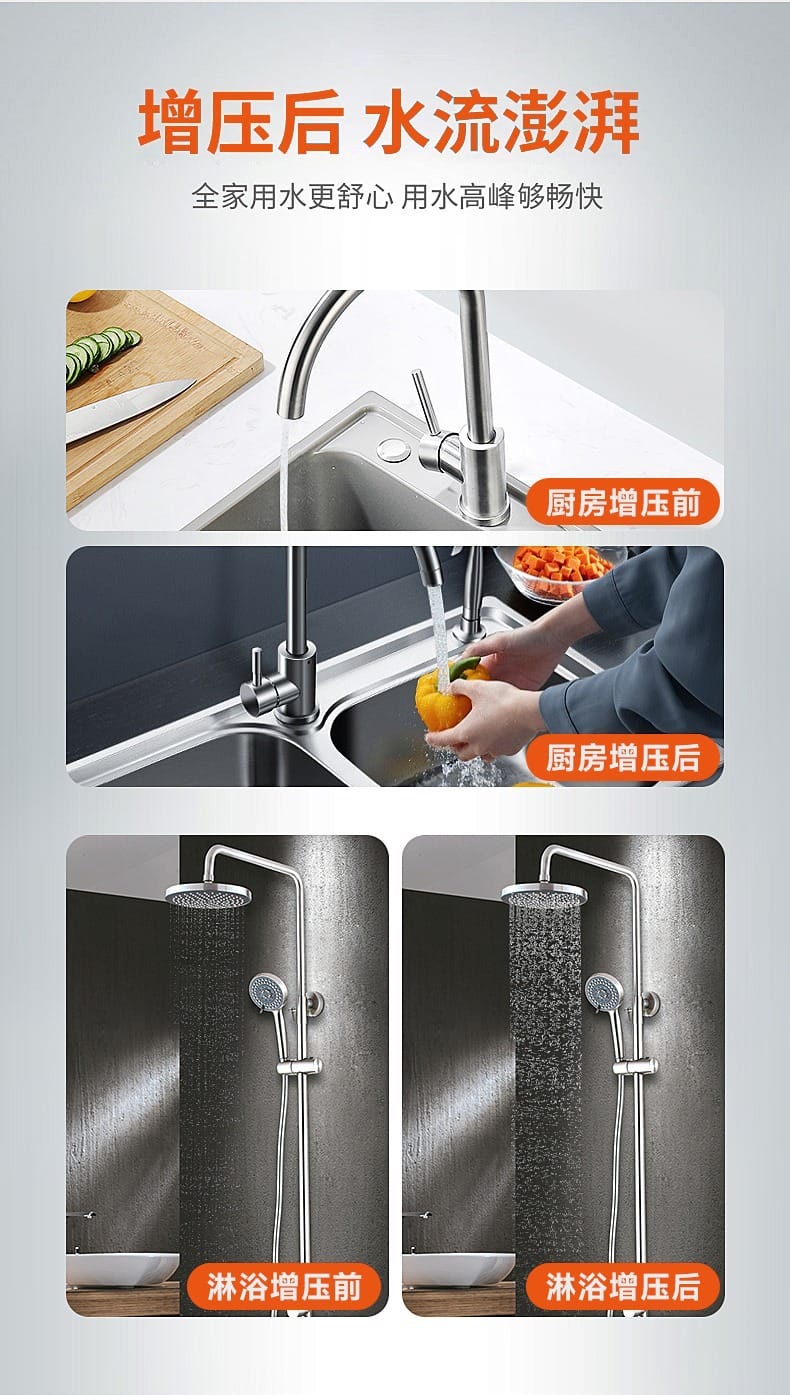 增压后 水流澎湃

全家用水更舒心 用水高峰够畅快

厨房增压前

厨房增压后

淋浴增压前

淋浴增压后