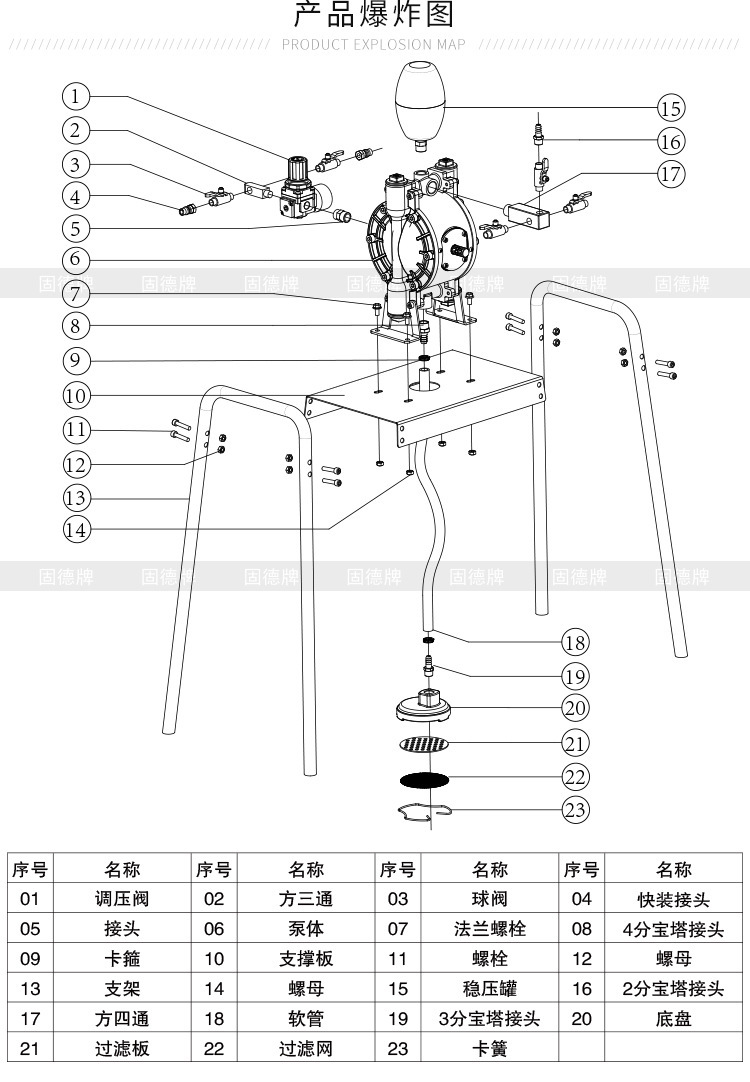 产品爆炸图

PRODUCT EXPLOSION MAP

1
2
3
4
5
6
7
8
9
10
11
12
13
14
15
16
17
18
19
20
21
22
23

固德牌 固德牌 固德牌 固德牌 固德牌 固德牌 固德牌

固德牌 固德牌 固德牌 固德牌 固德牌 固德牌 固德牌

| 序号 | 名称 | 序号 | 名称 | 序号 | 名称 | 序号 | 名称 |
|---|---|---|---|---|---|---|---|
| 01 | 调压阀 | 02 | 方三通 | 03 | 球阀 | 04 | 快装接头 |
| 05 | 接头 | 06 | 泵体 | 07 | 法兰螺栓 | 08 | 4分宝塔接头 |
| 09 | 卡箍 | 10 | 支撑板 | 11 | 螺栓 | 12 | 螺母 |
| 13 | 支架 | 14 | 螺母 | 15 | 稳压罐 | 16 | 2分宝塔接头 |
| 17 | 方四通 | 18 | 软管 | 19 | 3分宝塔接头 | 20 | 底盘 |
| 21 | 过滤板 | 22 | 过滤网 | 23 | 卡簧 | | |