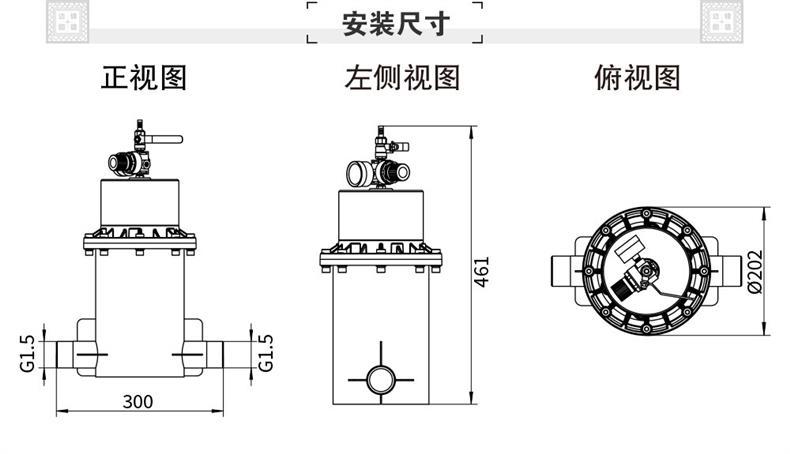 安装尺寸

正视图

左侧视图

俯视图

G1.5

G1.5

300

461

Ø202