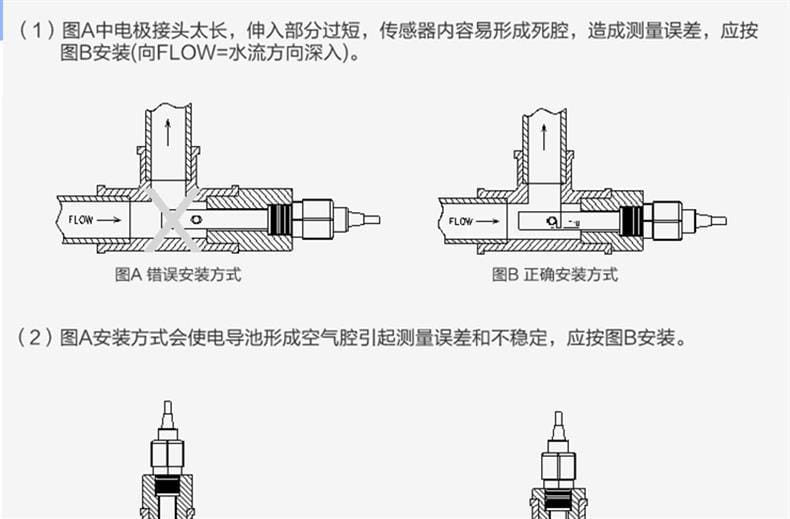 （1）图A中电极接头太长，伸入部分过短，传感器内容易形成死腔，造成测量误差，应按图B安装(向FLOW=水流方向深入)。

FLOW

图A 错误安装方式

FLOW

图B 正确安装方式

（2）图A安装方式会使电导池形成空气腔引起测量误差和不稳定，应按图B安装。