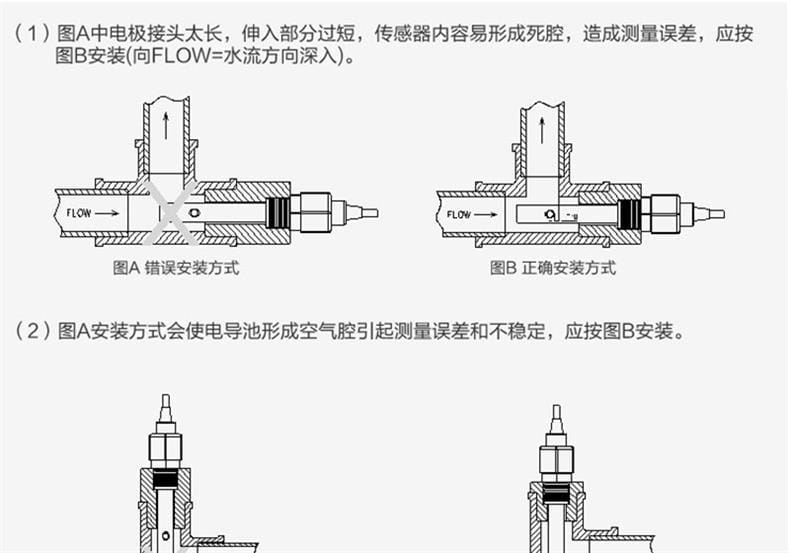 （1）图A中电极接头太长，伸入部分过短，传感器内容易形成死腔，造成测量误差，应按图B安装(向FLOW=水流方向深入)。

FLOW

图A 错误安装方式

FLOW

图B 正确安装方式

（2）图A安装方式会使电导池形成空气腔引起测量误差和不稳定，应按图B安装。