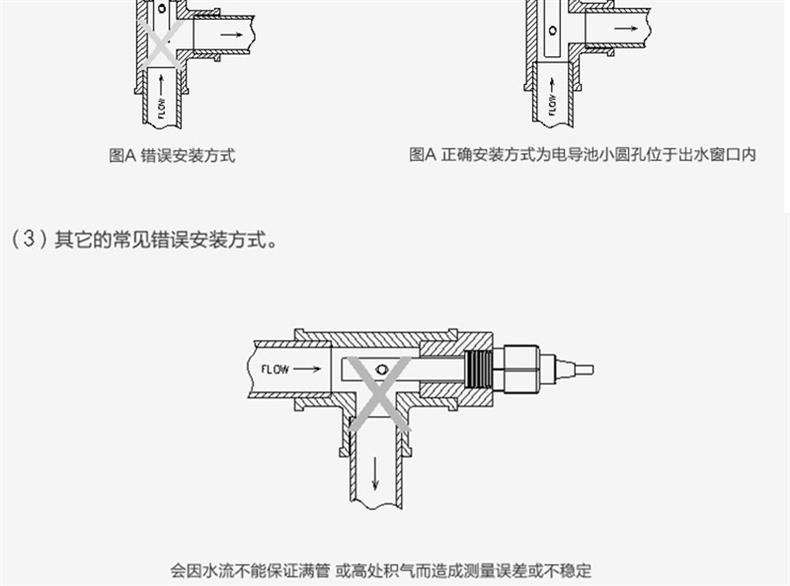 FLOW

图A 错误安装方式

FLOW

图A 正确安装方式为电导池小圆孔位于出水窗口内

（3）其它的常见错误安装方式。

FLOW

会因水流不能保证满管 或高处积气而造成测量误差或不稳定