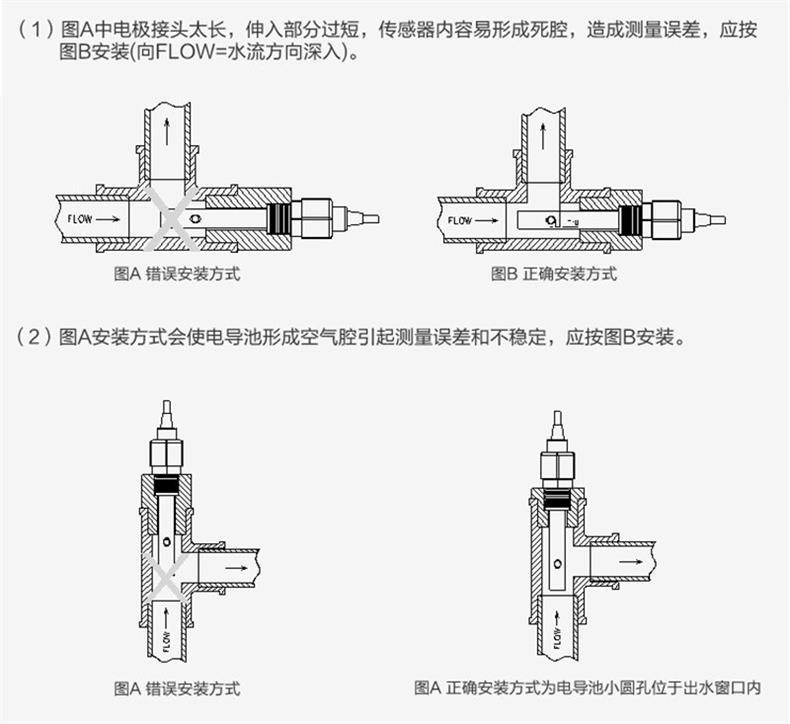 （1）图A中电极接头太长，伸入部分过短，传感器内容易形成死腔，造成测量误差，应按图B安装(向FLOW=水流方向深入)。

FLOW

图A 错误安装方式

FLOW

图B 正确安装方式

（2）图A安装方式会使电导池形成空气腔引起测量误差和不稳定，应按图B安装。

FLOW

图A 错误安装方式

FLOW

图A 正确安装方式为电导池小圆孔位于出水窗口内