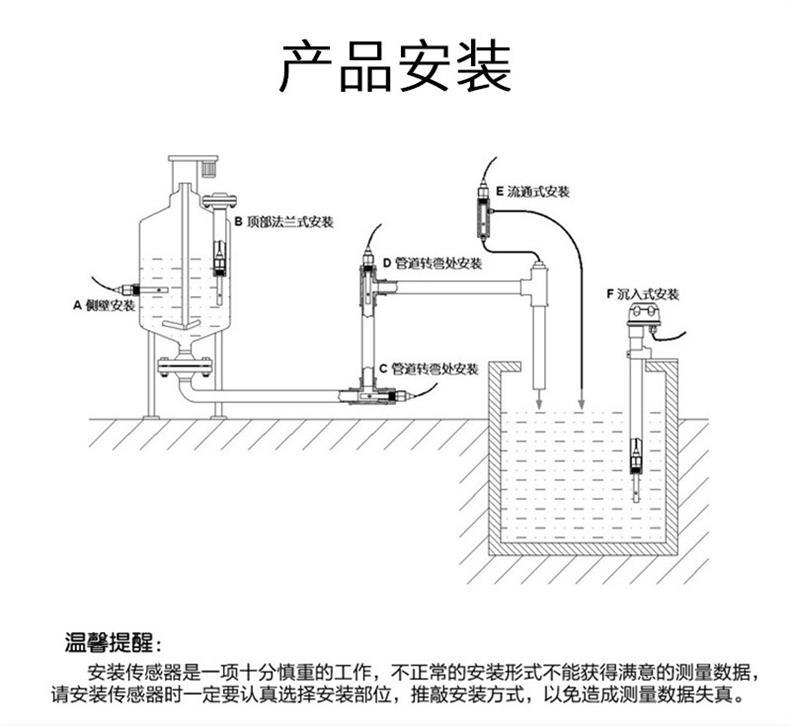 产品安装

B 顶部法兰式安装

E 流通式安装

D 管道转弯处安装

A 侧壁安装

F 沉入式安装

C 管道转弯处安装

温馨提醒：

安装传感器是一项十分慎重的工作，不正常的安装形式不能获得满意的测量数据，请安装传感器时一定要认真选择安装部位，推敲安装方式，以免造成测量数据失真。