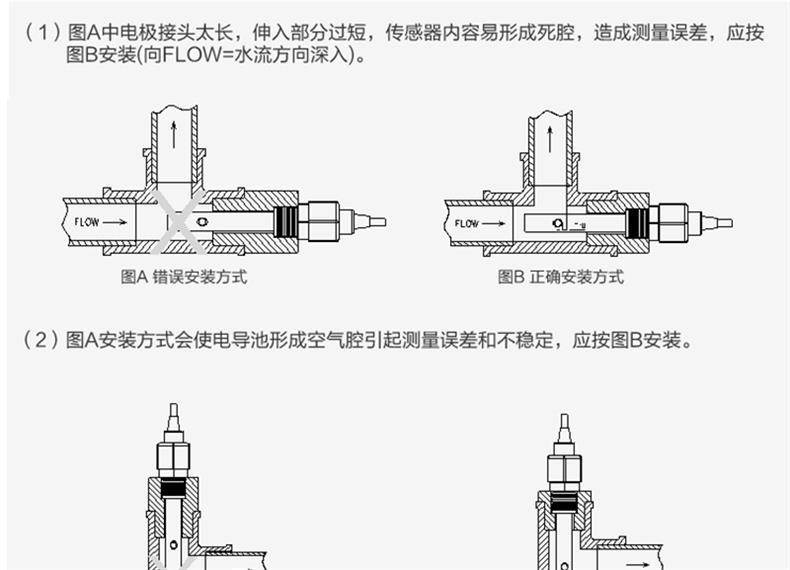 （1）图A中电极接头太长，伸入部分过短，传感器内容易形成死腔，造成测量误差，应按图B安装(向FLOW=水流方向深入)。

FLOW

图A 错误安装方式

FLOW

图B 正确安装方式

（2）图A安装方式会使电导池形成空气腔引起测量误差和不稳定，应按图B安装。