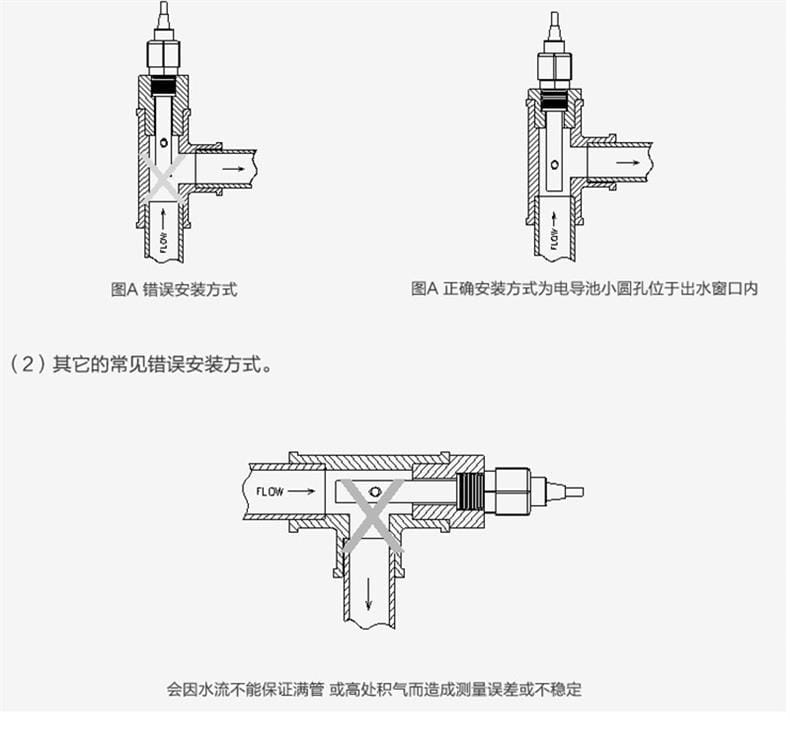 FLOW

图A 错误安装方式

FLOW

图A 正确安装方式为电导池小圆孔位于出水窗口内

（2）其它的常见错误安装方式。

FLOW

会因水流不能保证满管 或高处积气而造成测量误差或不稳定