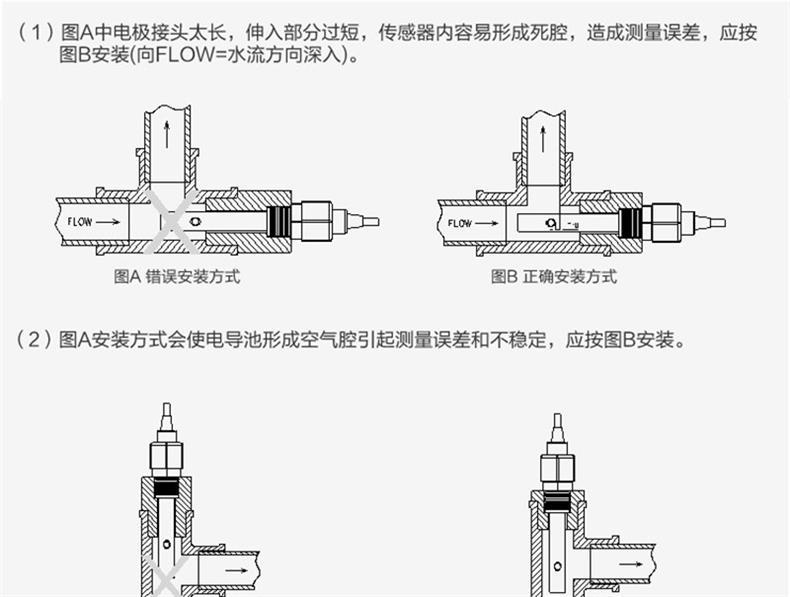 （1）图A中电极接头太长，伸入部分过短，传感器内容易形成死腔，造成测量误差，应按图B安装(向FLOW=水流方向深入)。

FLOW

图A 错误安装方式

FLOW

图B 正确安装方式

（2）图A安装方式会使电导池形成空气腔引起测量误差和不稳定，应按图B安装。