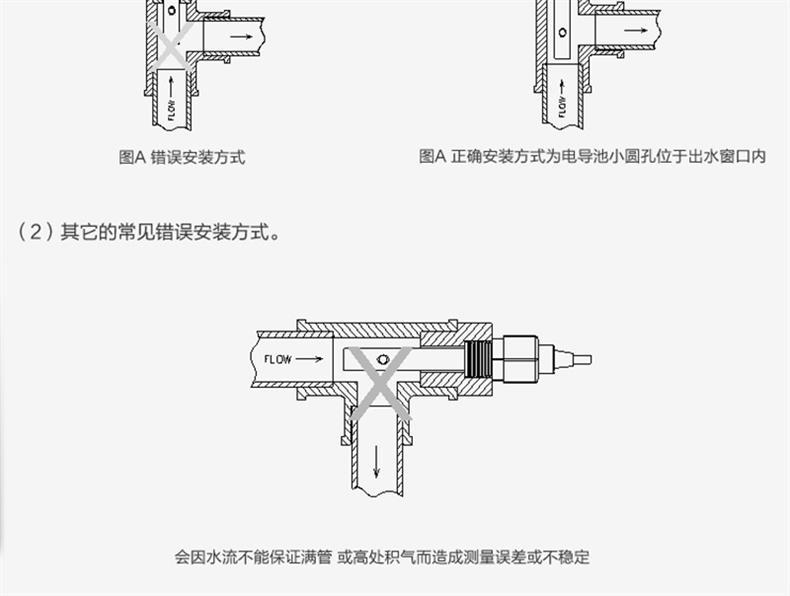 FLOW

图A 错误安装方式

FLOW

图A 正确安装方式为电导池小圆孔位于出水窗口内

（2）其它的常见错误安装方式。

FLOW

会因水流不能保证满管 或高处积气而造成测量误差或不稳定