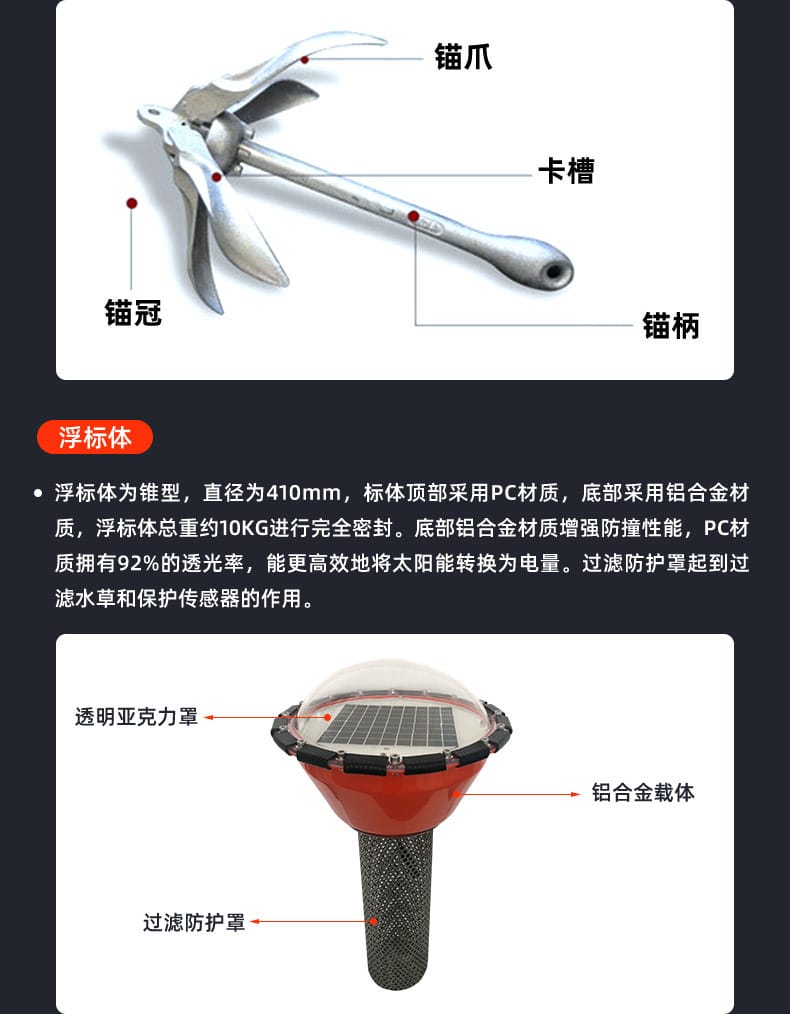 锚爪

卡槽

锚冠

锚柄

浮标体

• 浮标体为锥型，直径为410mm，标体顶部采用PC材质，底部采用铝合金材质，浮标体总重约10KG进行完全密封。底部铝合金材质增强防撞性能，PC材质拥有92%的透光率，能更高效地将太阳能转换为电量。过滤防护罩起到过滤水草和保护传感器的作用。

透明亚克力罩

铝合金载体

过滤防护罩