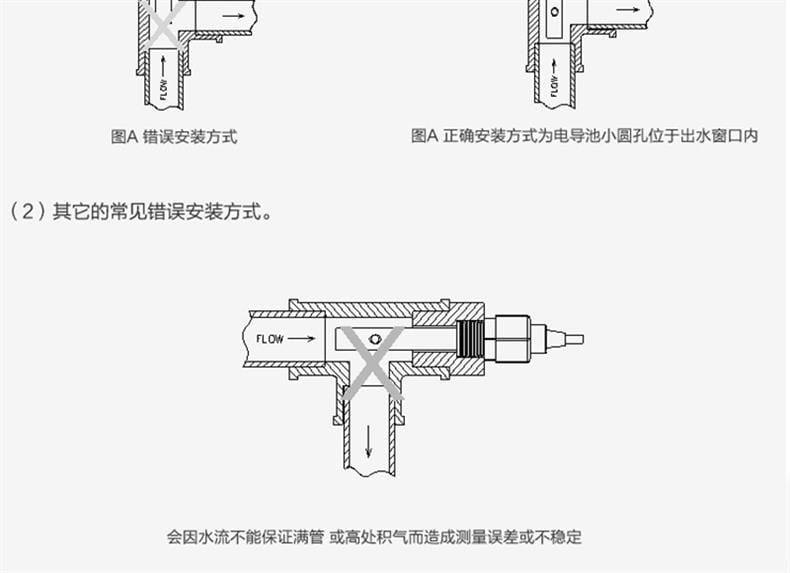 FLOW

图A 错误安装方式

FLOW

图A 正确安装方式为电导池小圆孔位于出水窗口内

（2）其它的常见错误安装方式。

FLOW

会因水流不能保证满管 或高处积气而造成测量误差或不稳定