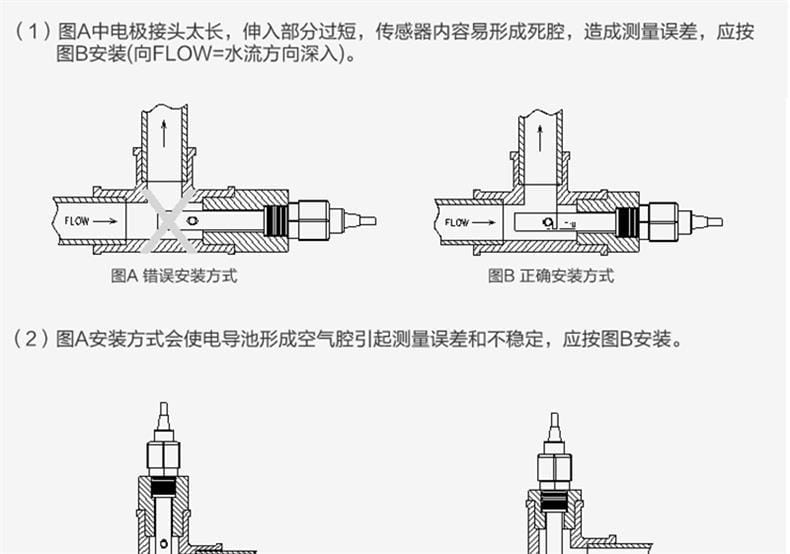 （1）图A中电极接头太长，伸入部分过短，传感器内容易形成死腔，造成测量误差，应按图B安装(向FLOW=水流方向深入)。

FLOW

图A 错误安装方式

FLOW

图B 正确安装方式

（2）图A安装方式会使电导池形成空气腔引起测量误差和不稳定，应按图B安装。