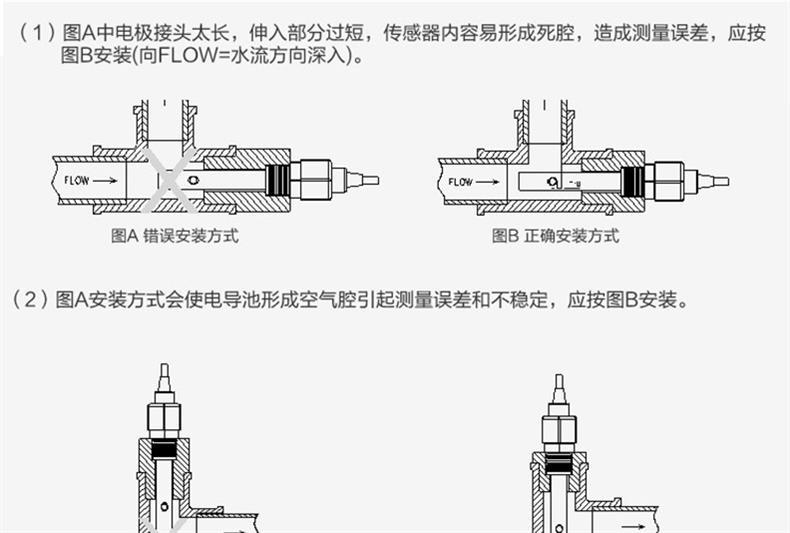 （1）图A中电极接头太长，伸入部分过短，传感器内容易形成死腔，造成测量误差，应按图B安装(向FLOW=水流方向深入)。

FLOW

图A 错误安装方式

FLOW

图B 正确安装方式

（2）图A安装方式会使电导池形成空气腔引起测量误差和不稳定，应按图B安装。