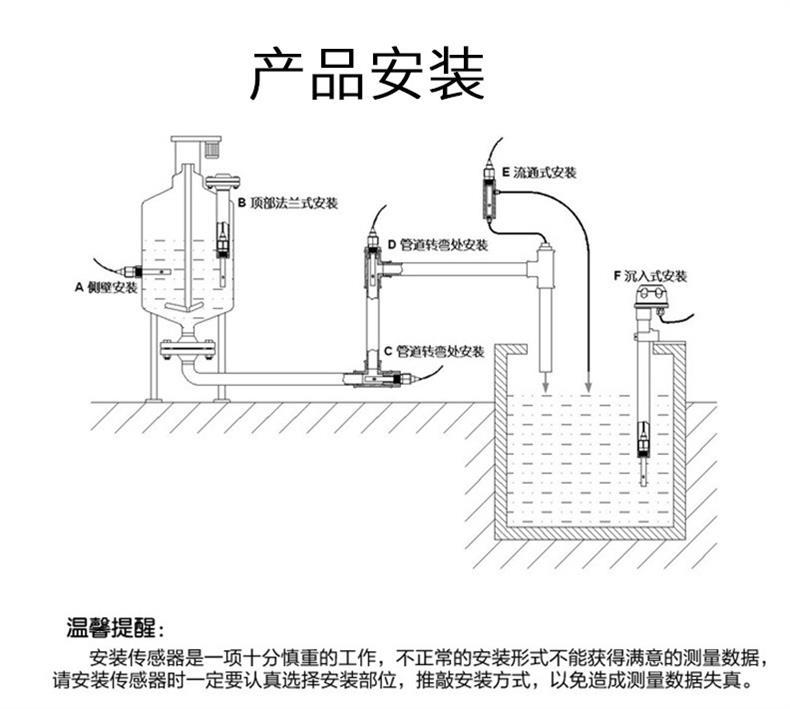 产品安装

B 顶部法兰式安装

E 流通式安装

D 管道转弯处安装

A 侧壁安装

F 沉入式安装

C 管道转弯处安装

温馨提醒：

安装传感器是一项十分慎重的工作，不正常的安装形式不能获得满意的测量数据，请安装传感器时一定要认真选择安装部位，推敲安装方式，以免造成测量数据失真。