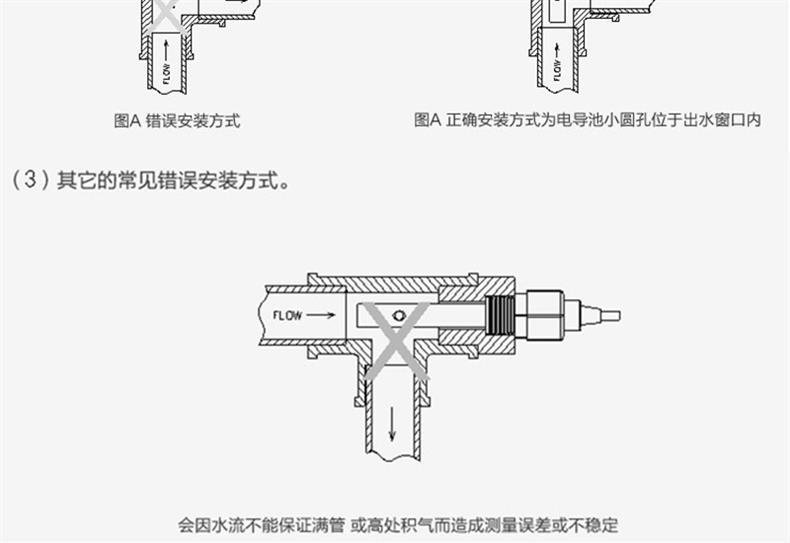 FLOW

FLOW

图A 错误安装方式

图A 正确安装方式为电导池小圆孔位于出水窗口内

（3）其它的常见错误安装方式。

FLOW

会因水流不能保证满管 或高处积气而造成测量误差或不稳定