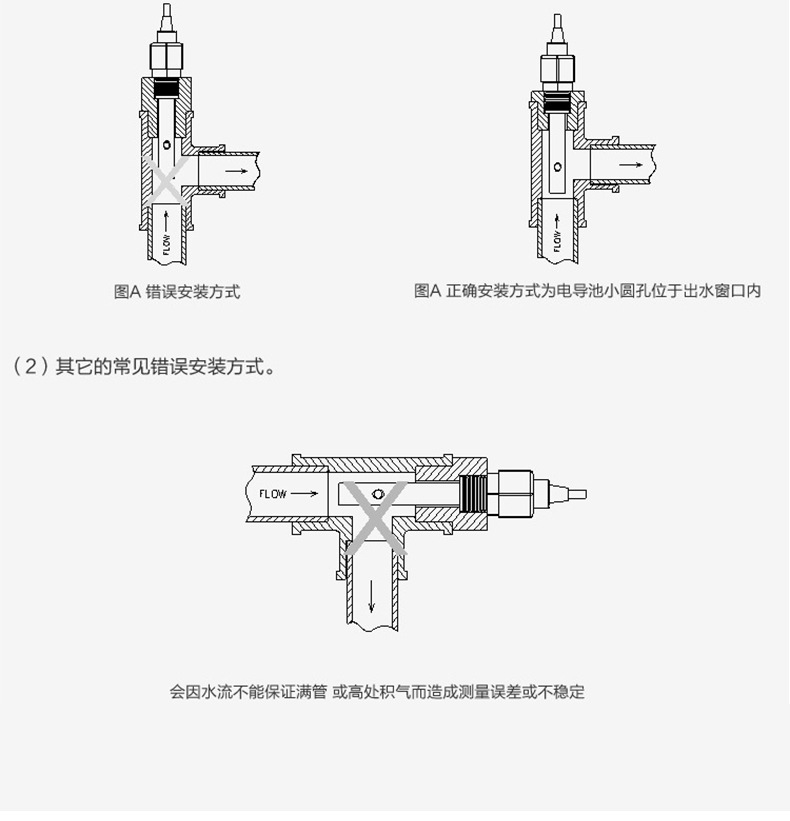 FLOW

图A 错误安装方式

FLOW

图A 正确安装方式为电导池小圆孔位于出水窗口内

（2）其它的常见错误安装方式。

FLOW

会因水流不能保证满管 或高处积气而造成测量误差或不稳定