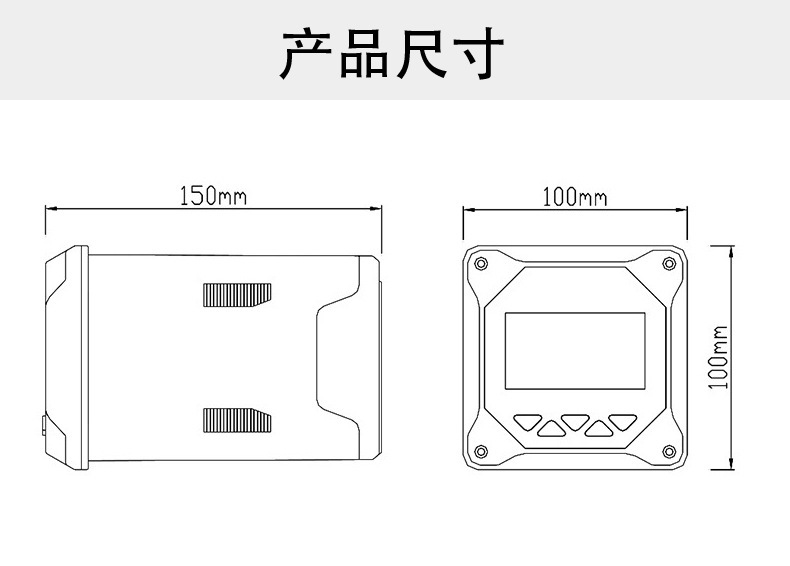 产品尺寸

150mm

100mm

100mm