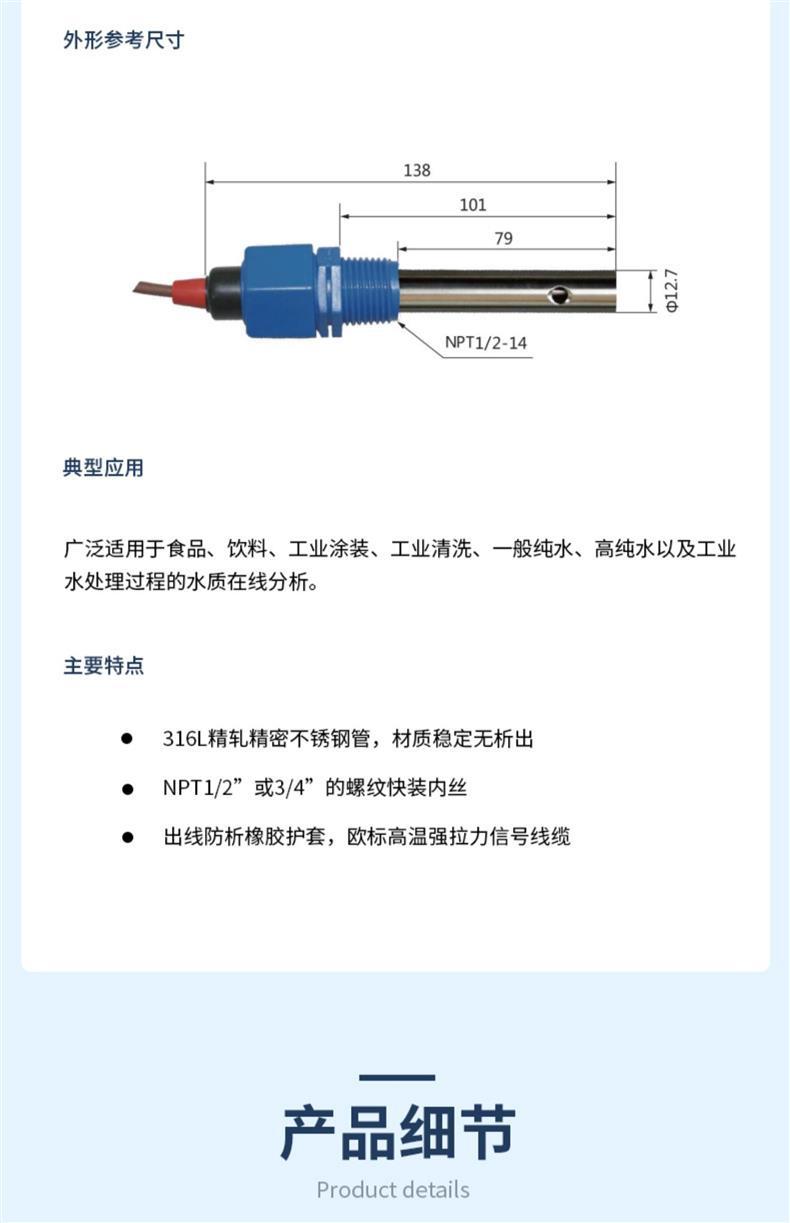 外形参考尺寸

138

101

79

Φ12.7

NPT1/2-14

典型应用

广泛适用于食品、饮料、工业涂装、工业清洗、一般纯水、高纯水以及工业水处理过程的水质在线分析。

主要特点

● 316L精轧精密不锈钢管，材质稳定无析出

● NPT1/2”或3/4”的螺纹快装内丝

● 出线防析橡胶护套，欧标高温强拉力信号线缆

产品细节

Product details