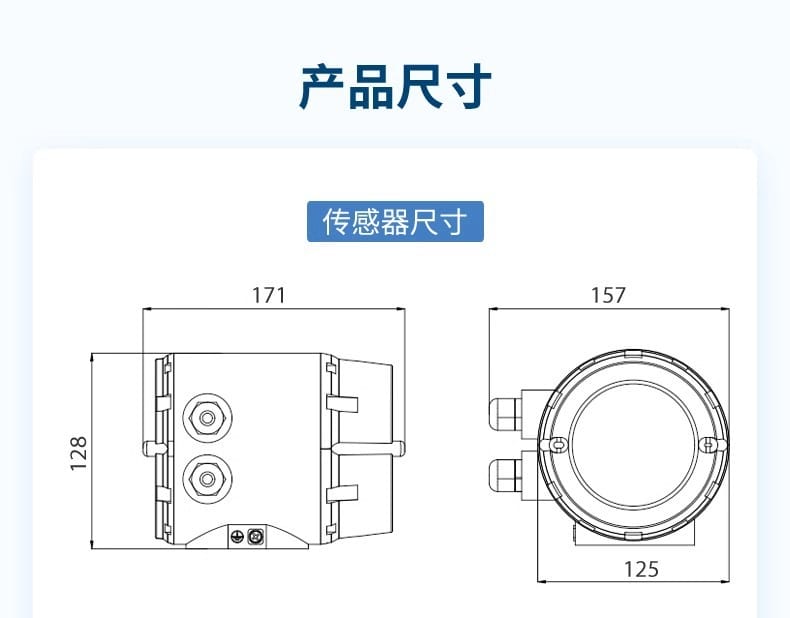 产品尺寸

传感器尺寸

171

128

157

125