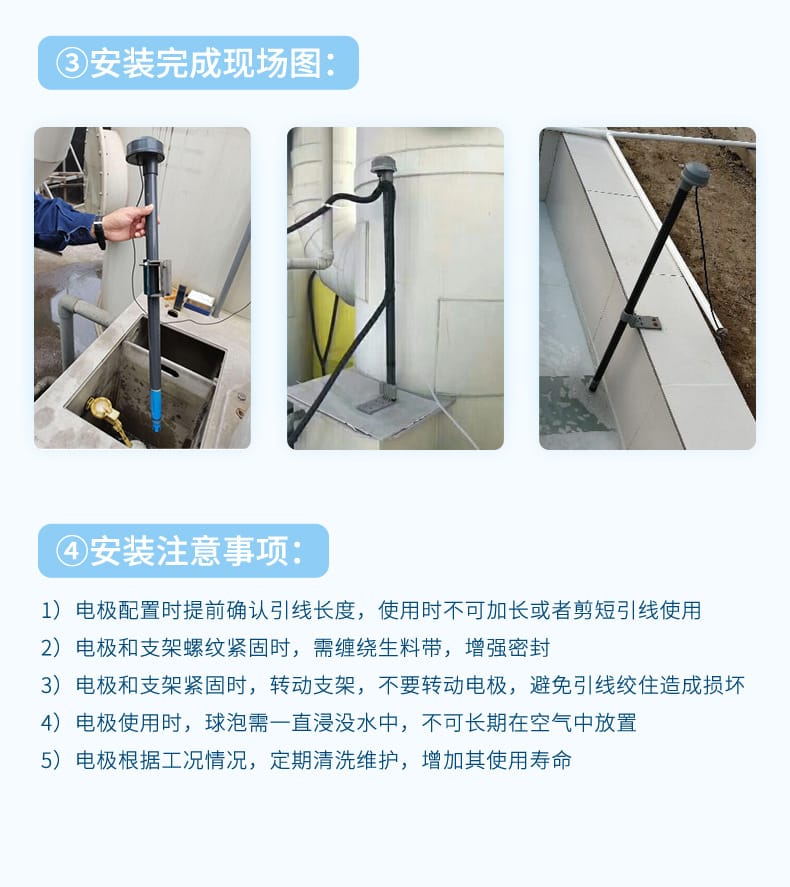 ③安装完成现场图：

④安装注意事项：

1）电极配置时提前确认引线长度，使用时不可加长或者剪短引线使用

2）电极和支架螺纹紧固时，需缠绕生料带，增强密封

3）电极和支架紧固时，转动支架，不要转动电极，避免引线绞住造成损坏

4）电极使用时，球泡需一直浸没水中，不可长期在空气中放置

5）电极根据工况情况，定期清洗维护，增加其使用寿命