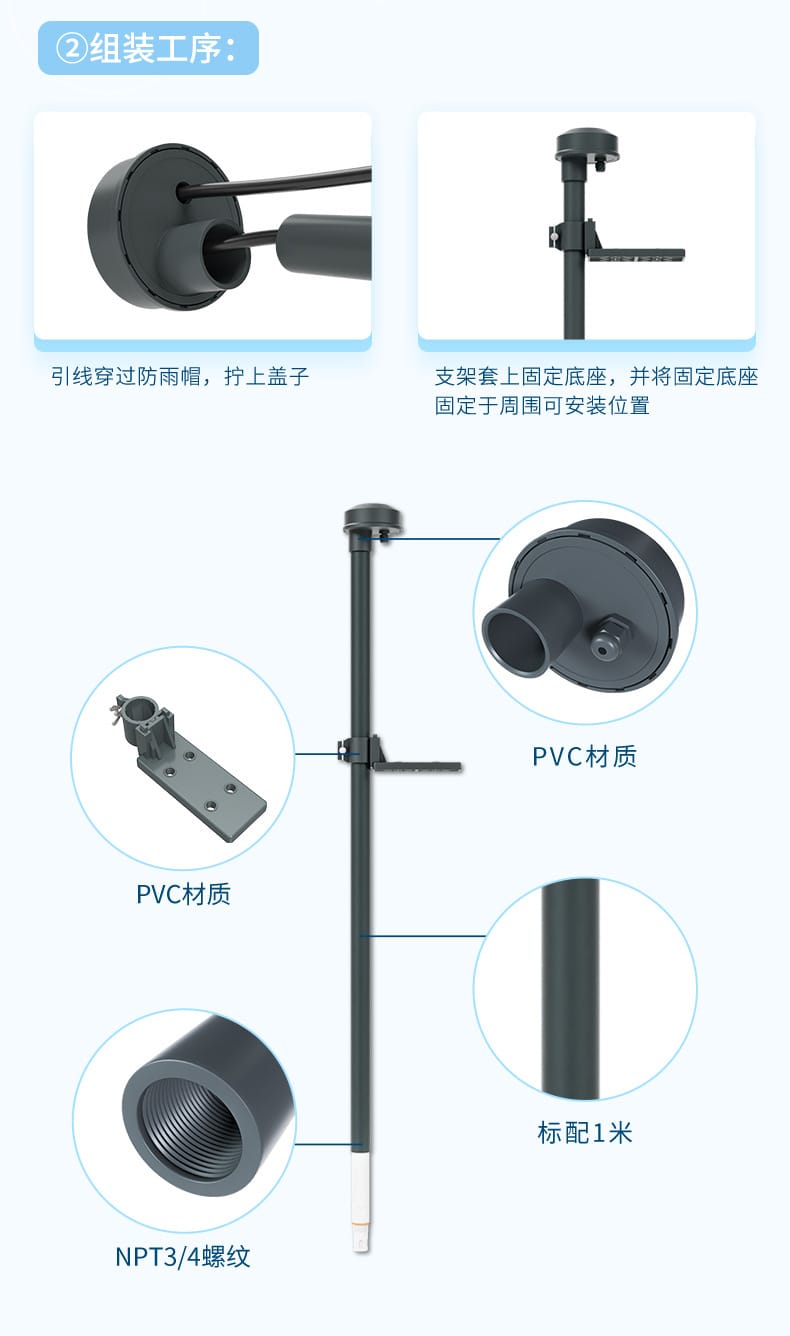 ②组装工序：

引线穿过防雨帽，拧上盖子

支架套上固定底座，并将固定底座固定于周围可安装位置

PVC材质

PVC材质

标配1米

NPT3/4螺纹