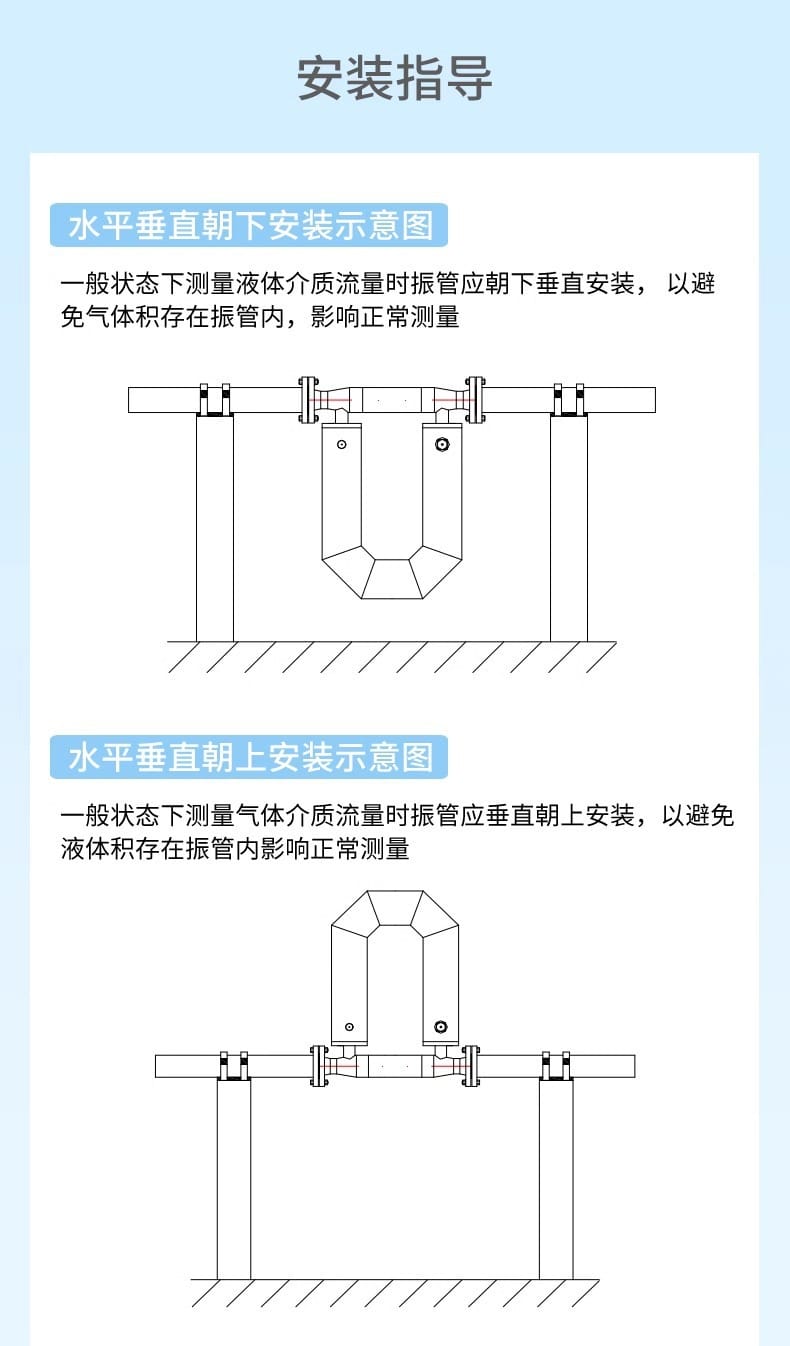 安装指导

水平垂直朝下安装示意图

一般状态下测量液体介质流量时振管应朝下垂直安装， 以避免气体积存在振管内，影响正常测量

水平垂直朝上安装示意图

一般状态下测量气体介质流量时振管应垂直朝上安装，以避免液体积存在振管内影响正常测量