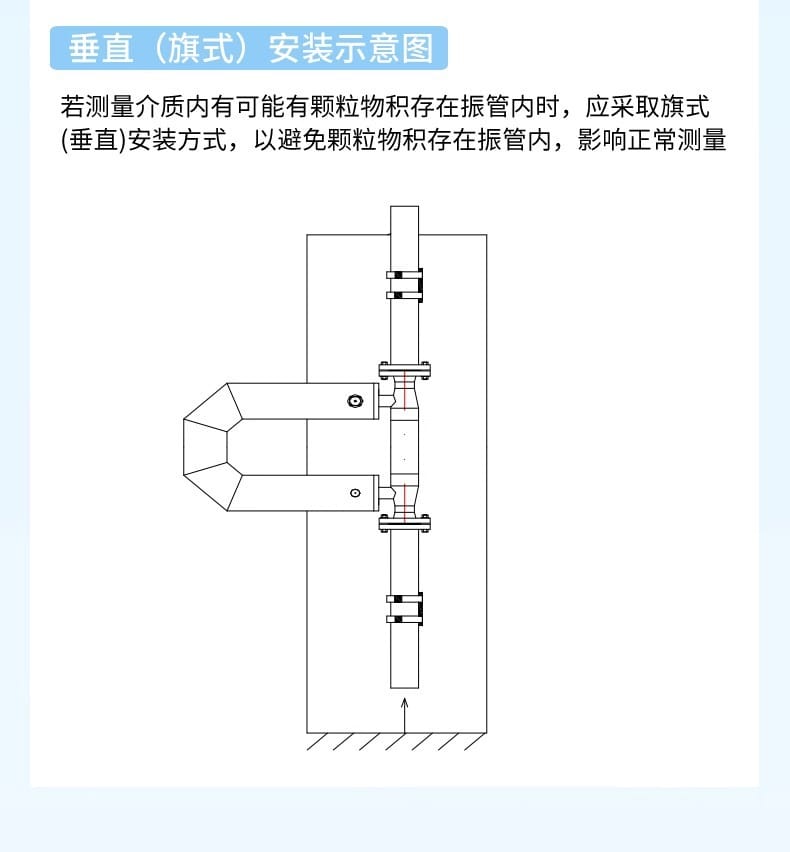 垂直（旗式）安装示意图

若测量介质内有可能有颗粒物积存在振管内时，应采取旗式(垂直)安装方式，以避免颗粒物积存在振管内，影响正常测量