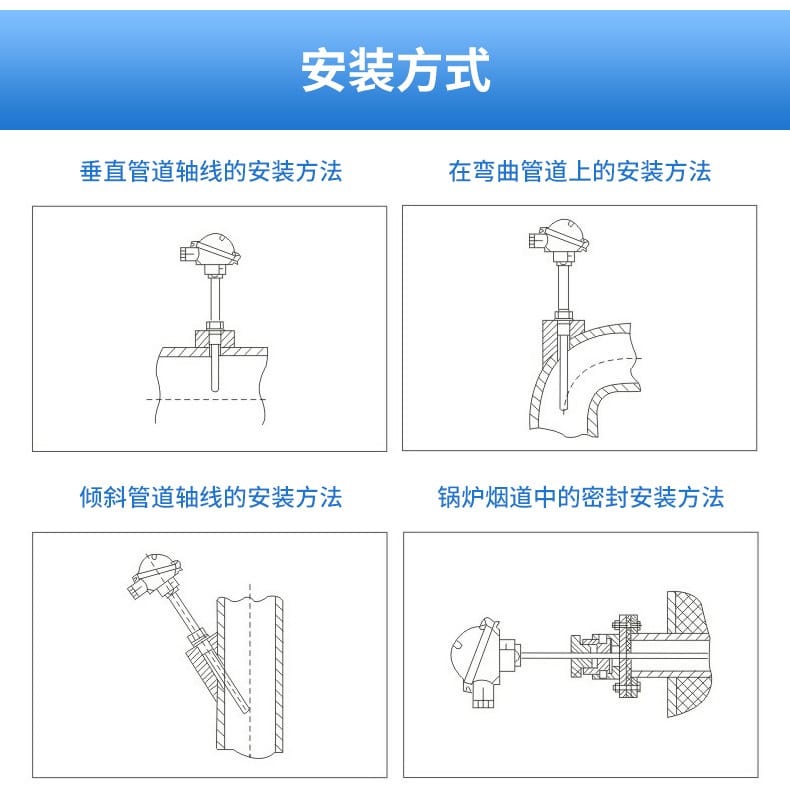 安装方式

垂直管道轴线的安装方法

在弯曲管道上的安装方法

倾斜管道轴线的安装方法

锅炉烟道中的密封安装方法