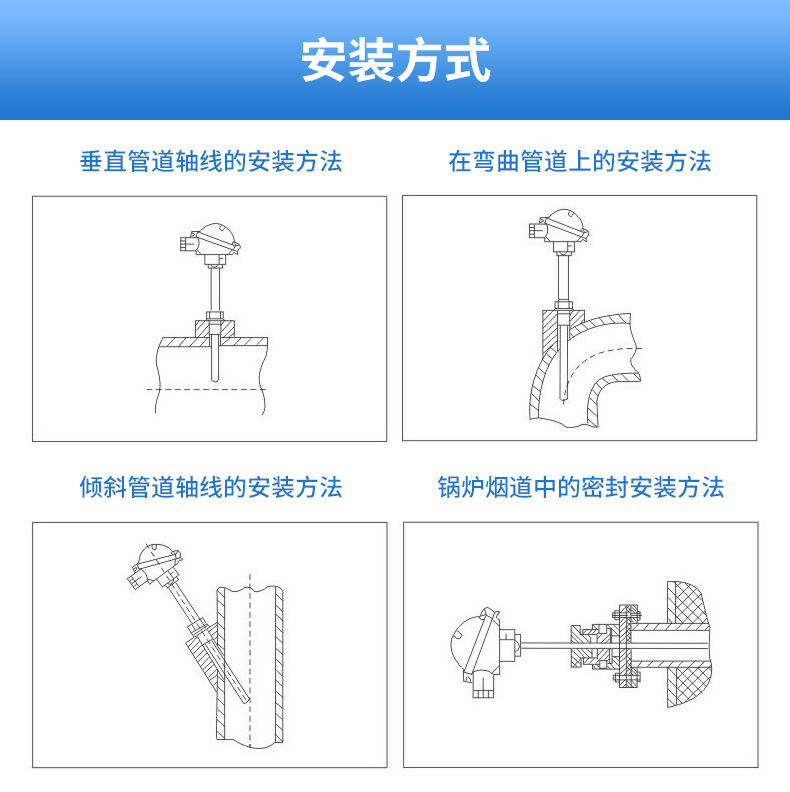 安装方式

垂直管道轴线的安装方法

在弯曲管道上的安装方法

倾斜管道轴线的安装方法

锅炉烟道中的密封安装方法