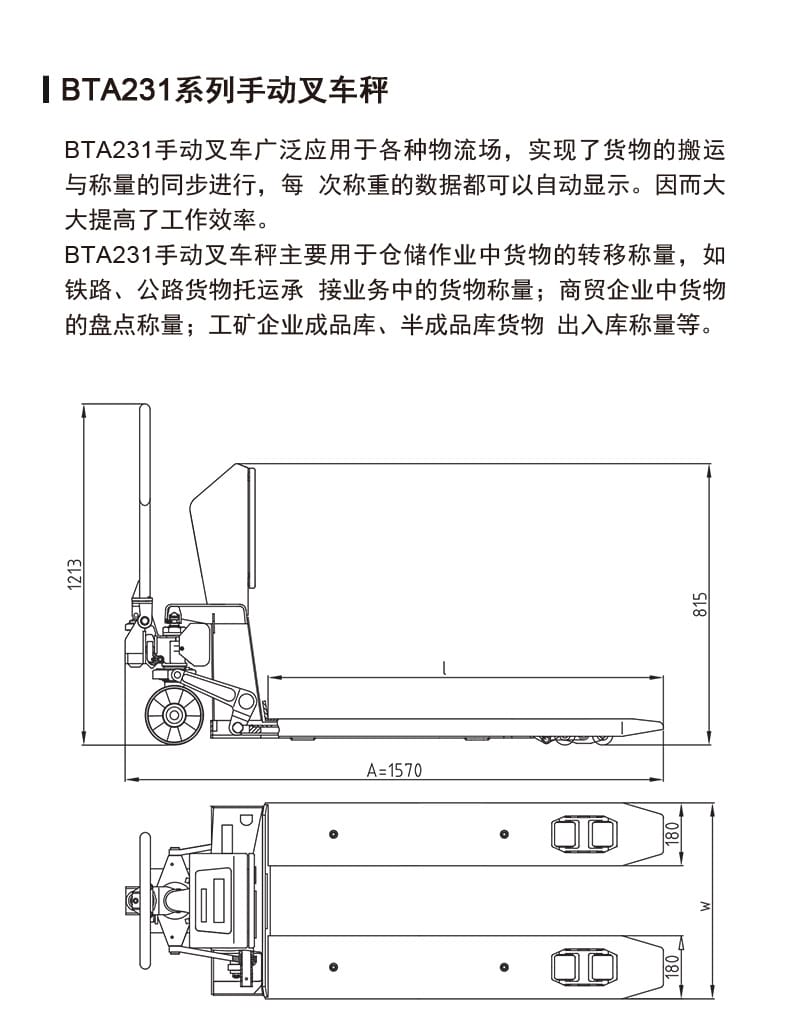 BTA231系列手动叉车秤

BTA231手动叉车广泛应用于各种物流场，实现了货物的搬运与称量的同步进行，每 次称重的数据都可以自动显示。因而大大提高了工作效率。
BTA231手动叉车秤主要用于仓储作业中货物的转移称量，如铁路、公路货物托运承 接业务中的货物称量；商贸企业中货物的盘点称量；工矿企业成品库、半成品库货物 出入库称量等。

1213
815
l
A=1570
180
w
180