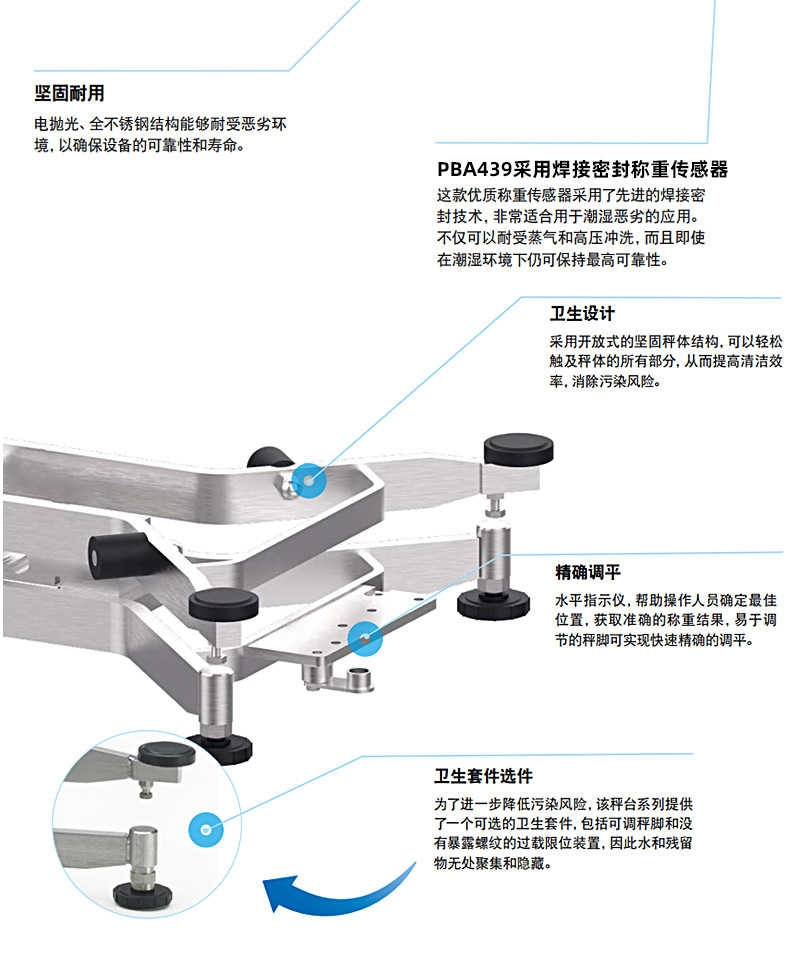 坚固耐用

电抛光、全不锈钢结构能够耐受恶劣环境，以确保设备的可靠性和寿命。

PBA439采用焊接密封称重传感器

这款优质称重传感器采用了先进的焊接密封技术，非常适合用于潮湿恶劣的应用。不仅可以耐受蒸气和高压冲洗，而且即使在潮湿环境下仍可保持最高可靠性。

卫生设计

采用开放式的坚固秤体结构，可以轻松触及秤体的所有部分，从而提高清洁效率，消除污染风险。

精确调平

水平指示仪，帮助操作人员确定最佳位置，获取准确的称重结果，易于调节的秤脚可实现快速精确的调平。

卫生套件选件

为了进一步降低污染风险，该秤台系列提供了一个可选的卫生套件，包括可调秤脚和没有暴露螺纹的过载限位装置，因此水和残留物无处聚集和隐藏。