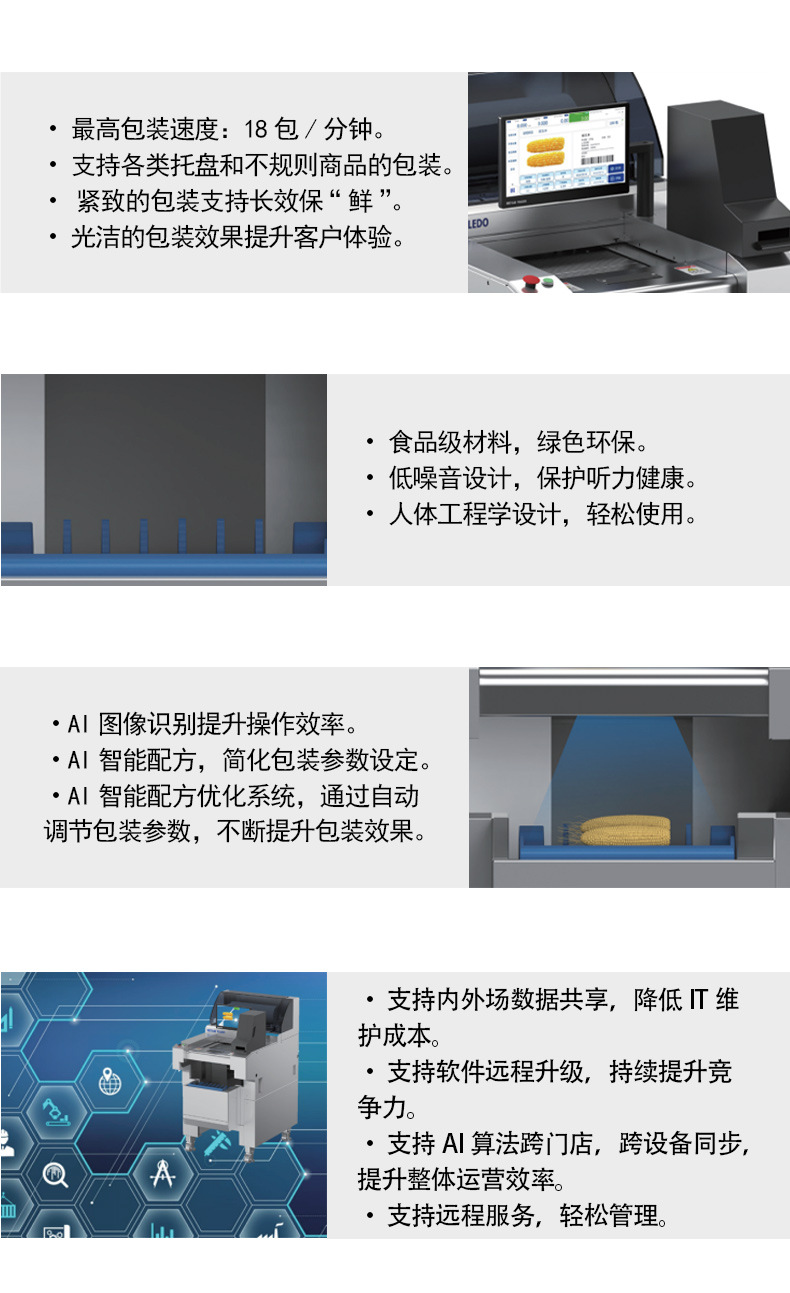 • 最高包装速度：18 包 / 分钟。
• 支持各类托盘和不规则商品的包装。
• 紧致的包装支持长效保“ 鲜 ”。
• 光洁的包装效果提升客户体验。

LEDO

• 食品级材料，绿色环保。
• 低噪音设计，保护听力健康。
• 人体工程学设计，轻松使用。

• AI 图像识别提升操作效率。
• AI 智能配方，简化包装参数设定。
• AI 智能配方优化系统，通过自动调节包装参数，不断提升包装效果。

• 支持内外场数据共享，降低 IT 维护成本。
• 支持软件远程升级，持续提升竞争力。
• 支持 AI 算法跨门店，跨设备同步，提升整体运营效率。
• 支持远程服务，轻松管理。