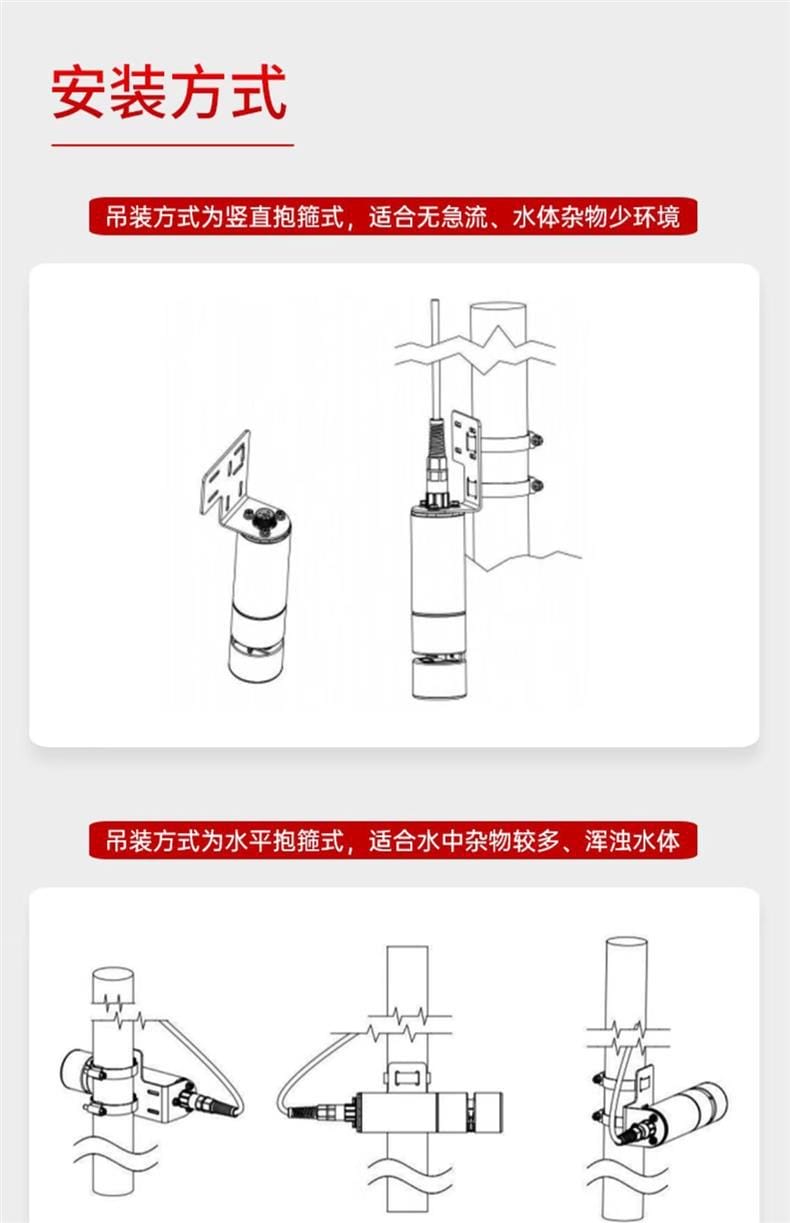 安装方式

吊装方式为竖直抱箍式，适合无急流、水体杂物少环境

吊装方式为水平抱箍式，适合水中杂物较多、浑浊水体