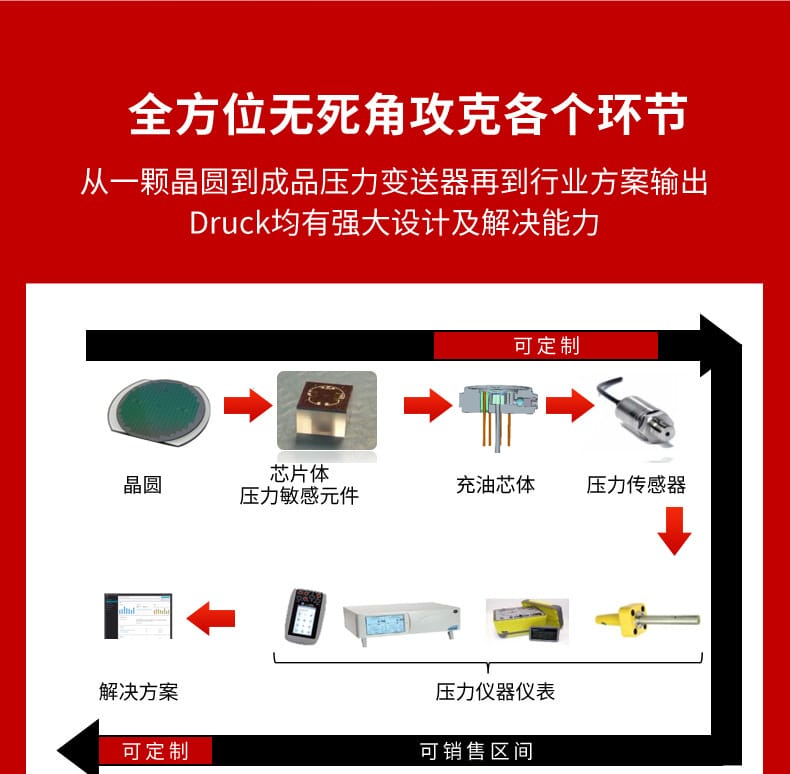 全方位无死角攻克各个环节

从一颗晶圆到成品压力变送器再到行业方案输出
Druck均有强大设计及解决能力

可定制

晶圆

芯片体
压力敏感元件

充油芯体

压力传感器

解决方案

压力仪器仪表

可定制

可销售区间