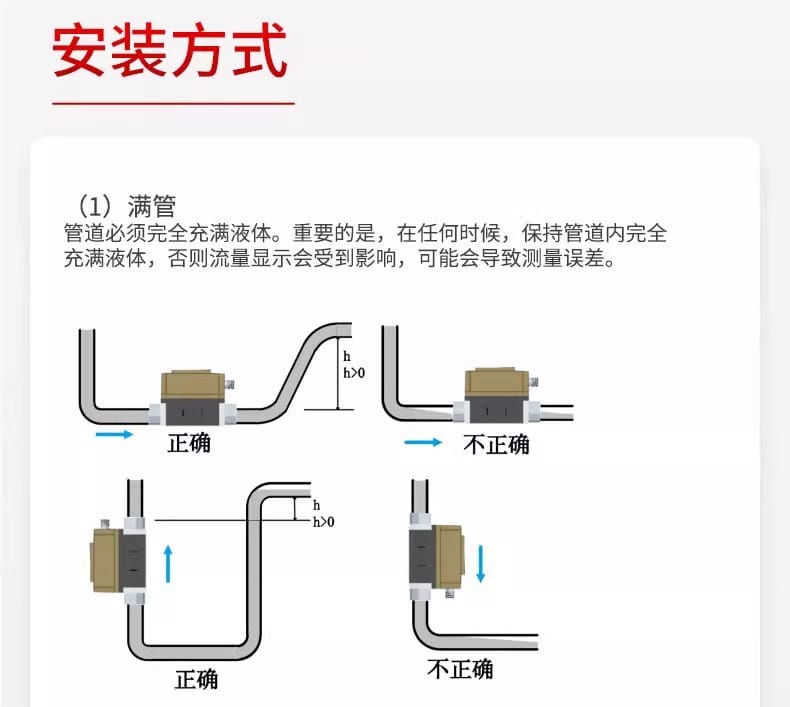 安装方式

（1）满管
管道必须完全充满液体。重要的是，在任何时候，保持管道内完全充满液体，否则流量显示会受到影响，可能会导致测量误差。

h
h>0
正确

不正确

h
h>0
正确

不正确