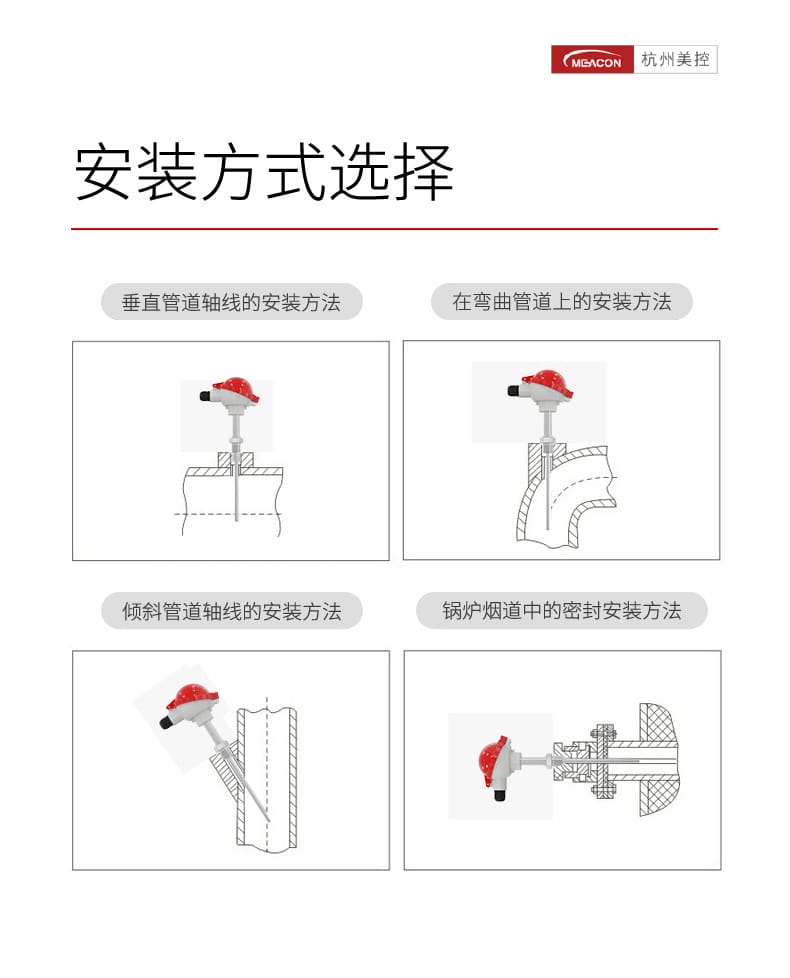 MEACON 杭州美控

安装方式选择

垂直管道轴线的安装方法

在弯曲管道上的安装方法

倾斜管道轴线的安装方法

锅炉烟道中的密封安装方法