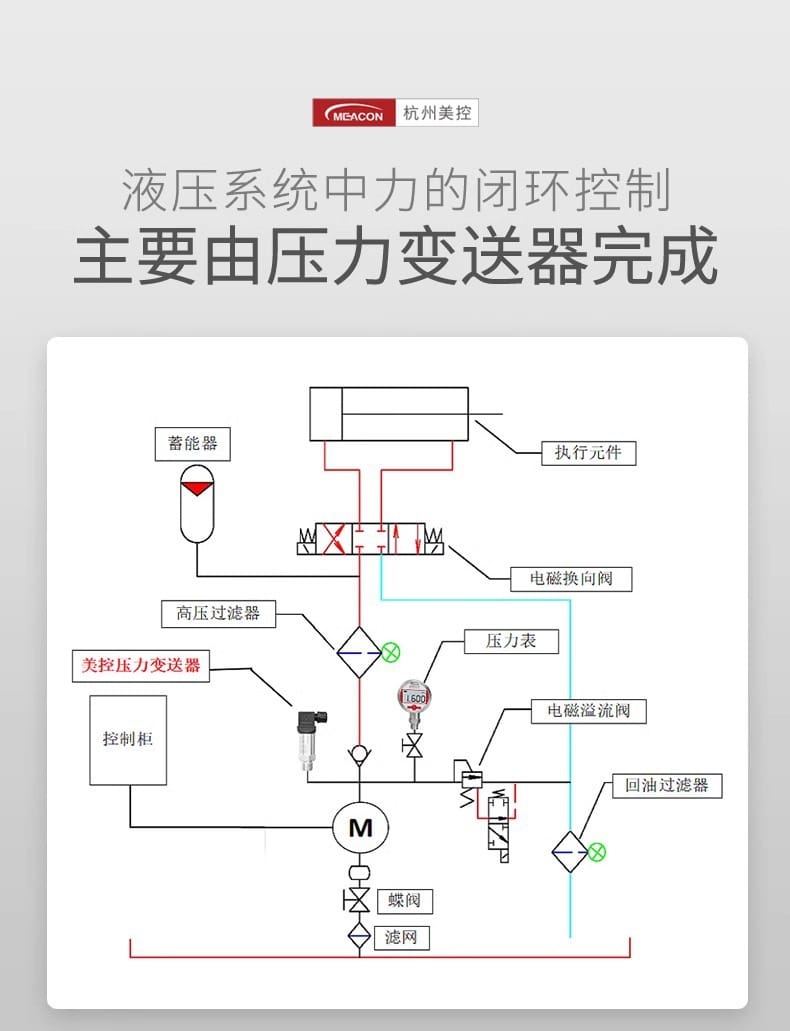 MEACON 杭州美控

液压系统中力的闭环控制
主要由压力变送器完成

蓄能器

执行元件

电磁换向阀

高压过滤器

压力表

美控压力变送器

1.600

电磁溢流阀

控制柜

回油过滤器

M

蝶阀

滤网