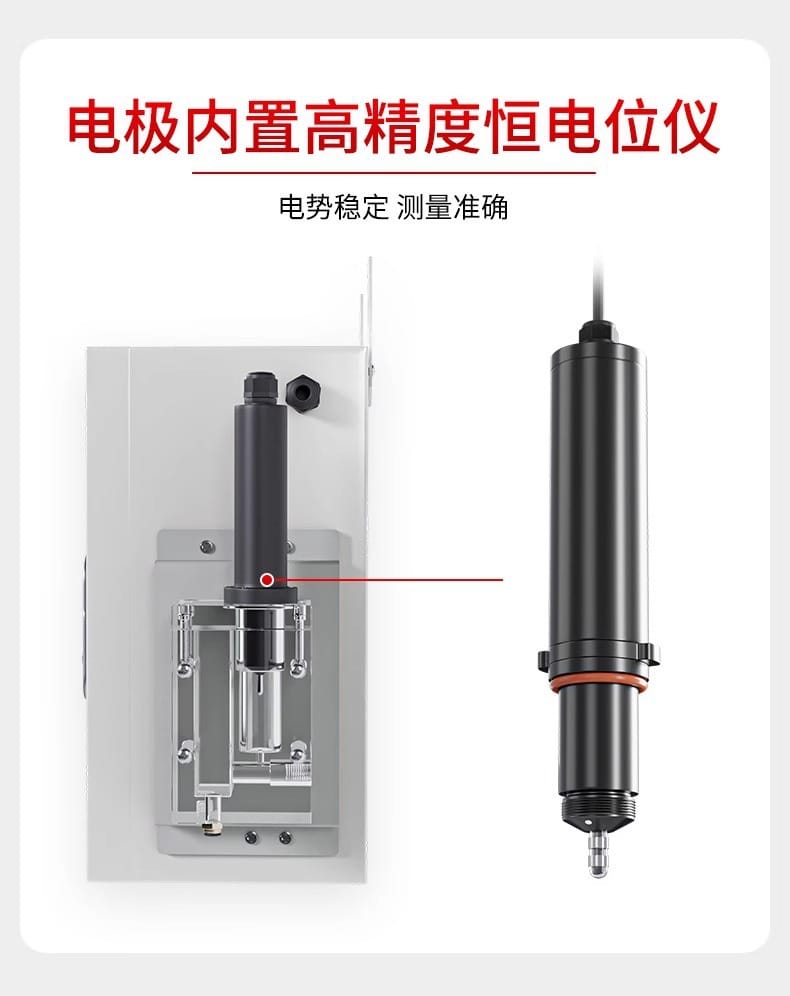 电极内置高精度恒电位仪

电势稳定 测量准确