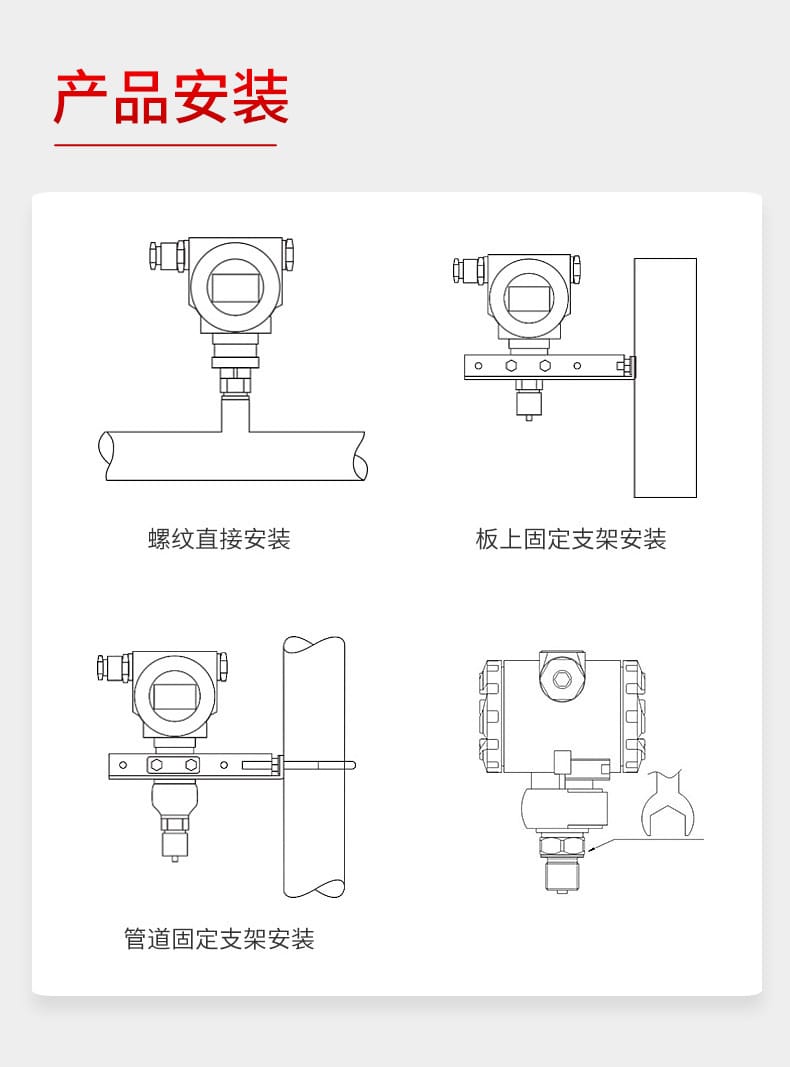 产品安装

螺纹直接安装

板上固定支架安装

管道固定支架安装