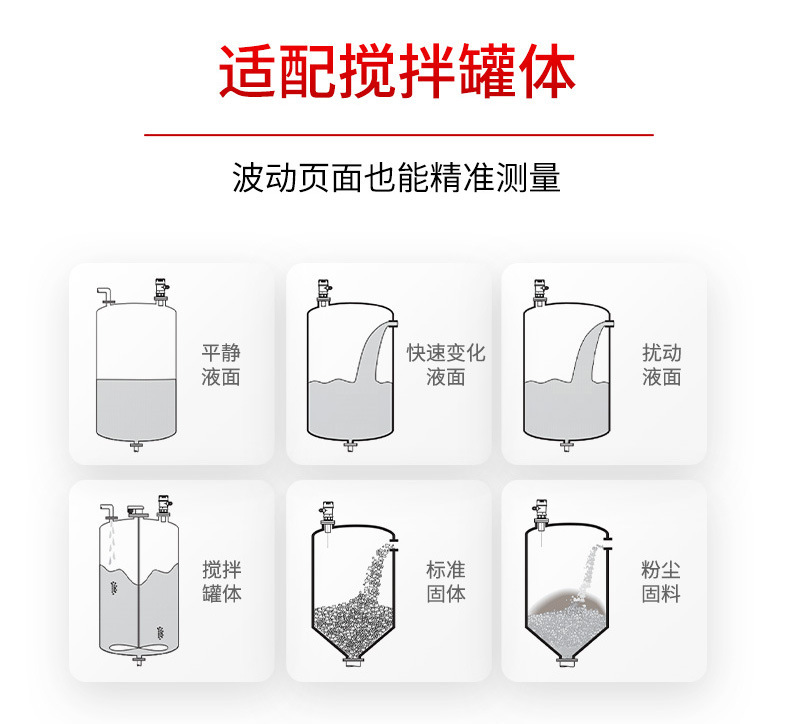 适配搅拌罐体

波动页面也能精准测量

平静液面

快速变化液面

扰动液面

搅拌罐体

标准固体

粉尘固料