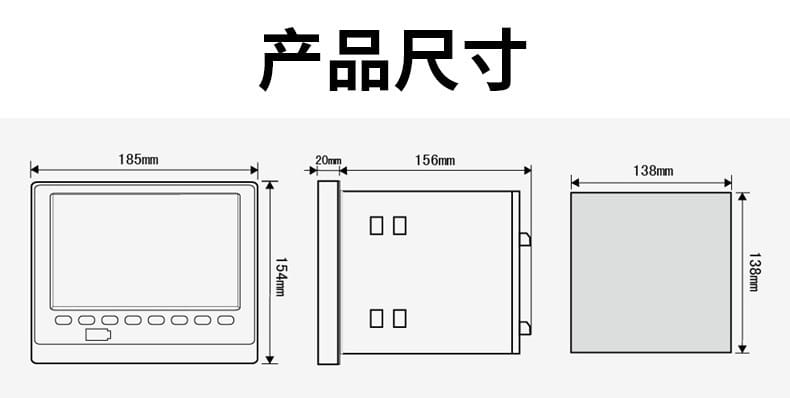 产品尺寸

185mm

154mm

20mm

156mm

138mm

138mm