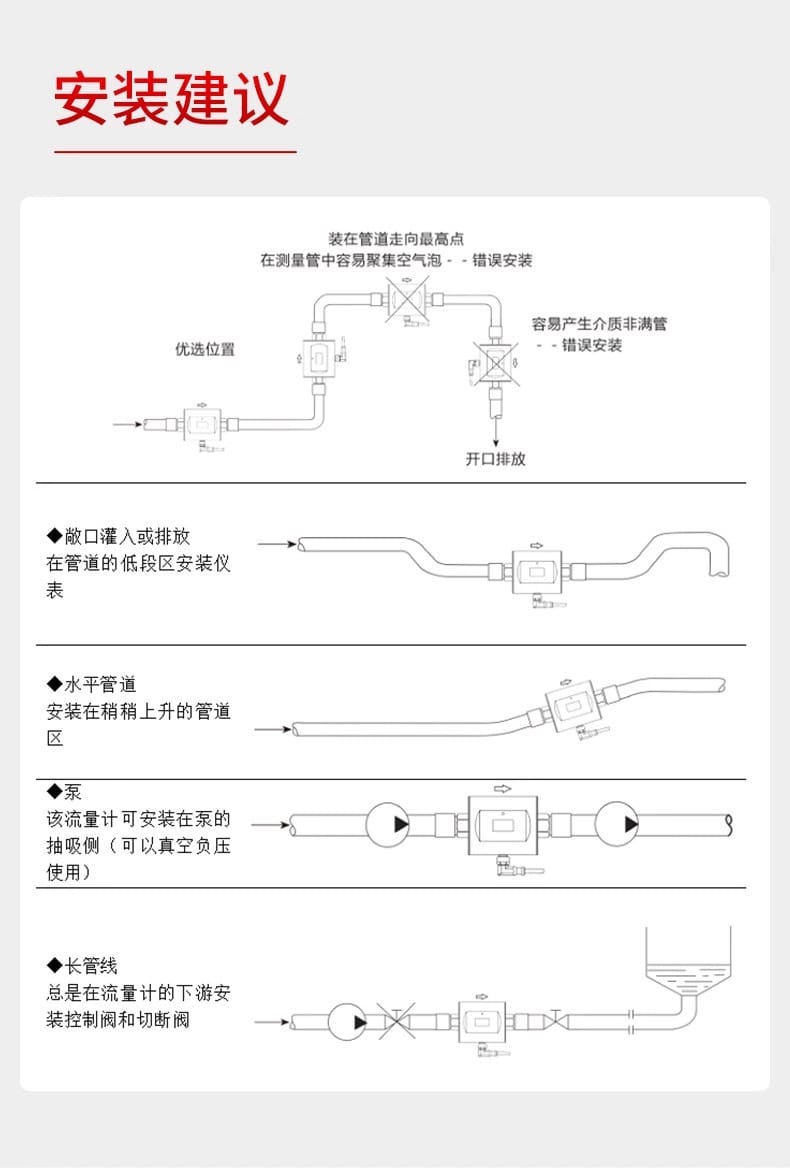 安装建议

装在管道走向最高点
在测量管中容易聚集空气泡 - - 错误安装

容易产生介质非满管
- - 错误安装

优选位置

开口排放

◆敞口灌入或排放
在管道的低段区安装仪表

◆水平管道
安装在稍稍上升的管道区

◆泵
该流量计可安装在泵的抽吸侧（可以真空负压使用）

◆长管线
总是在流量计的下游安装控制阀和切断阀