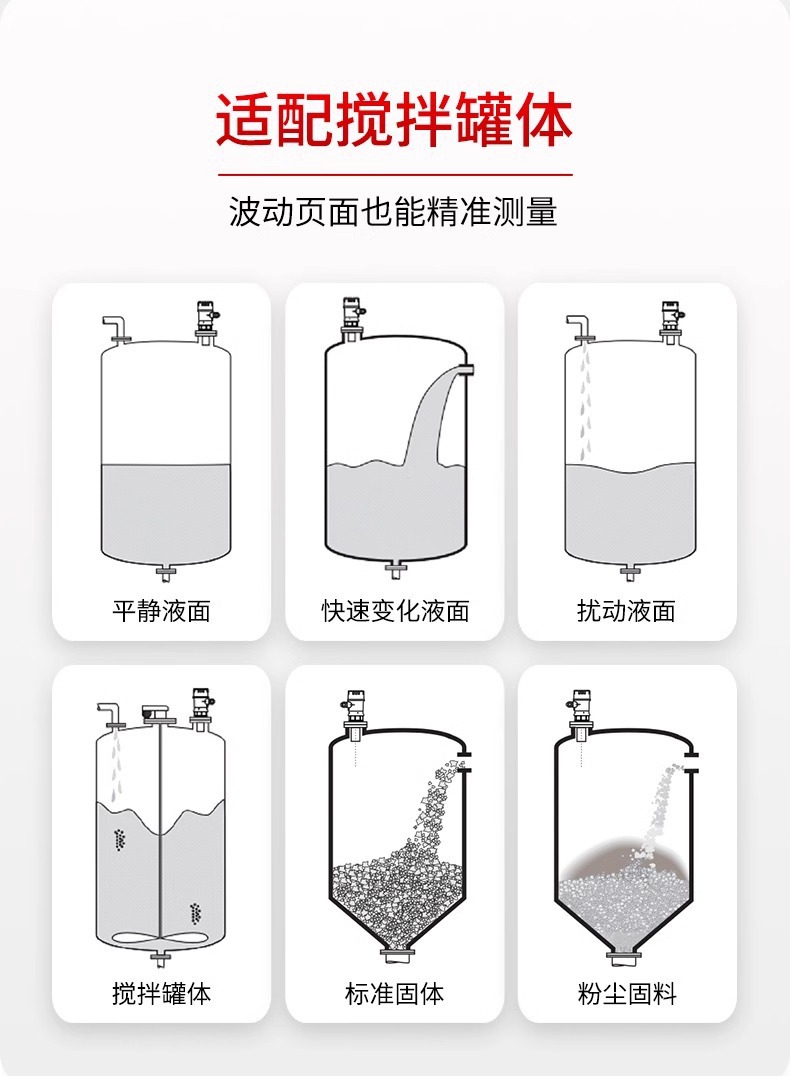 适配搅拌罐体

波动页面也能精准测量

平静液面

快速变化液面

扰动液面

搅拌罐体

标准固体

粉尘固料