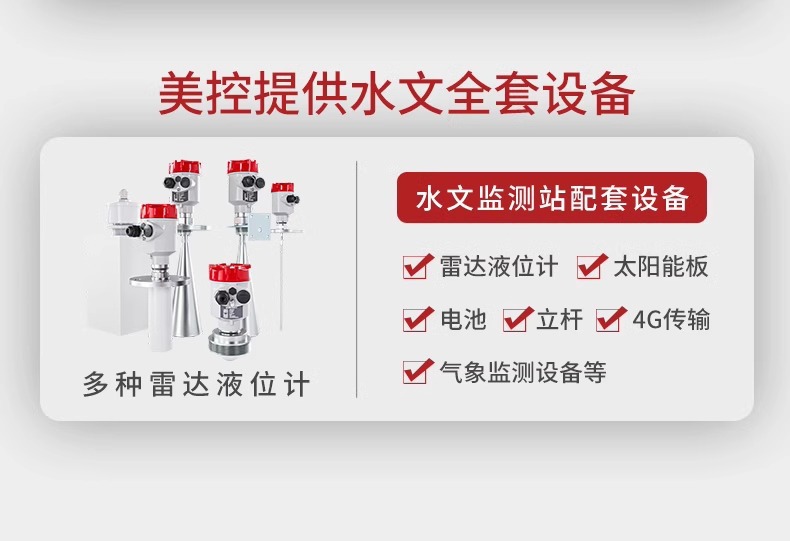 美控提供水文全套设备

多种雷达液位计

水文监测站配套设备

雷达液位计 太阳能板

电池 立杆 4G传输

气象监测设备等